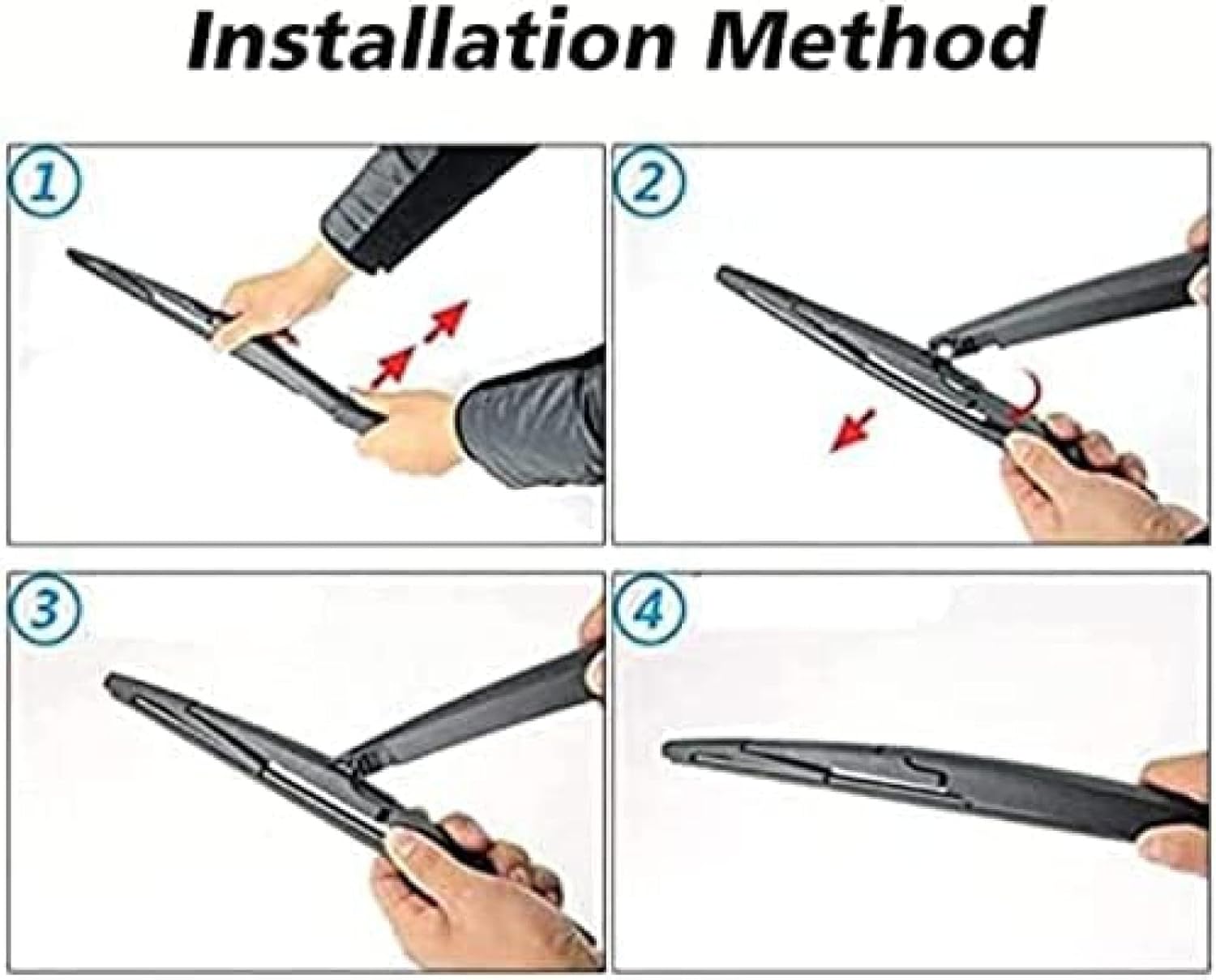 Installation Method

1

2

3

4