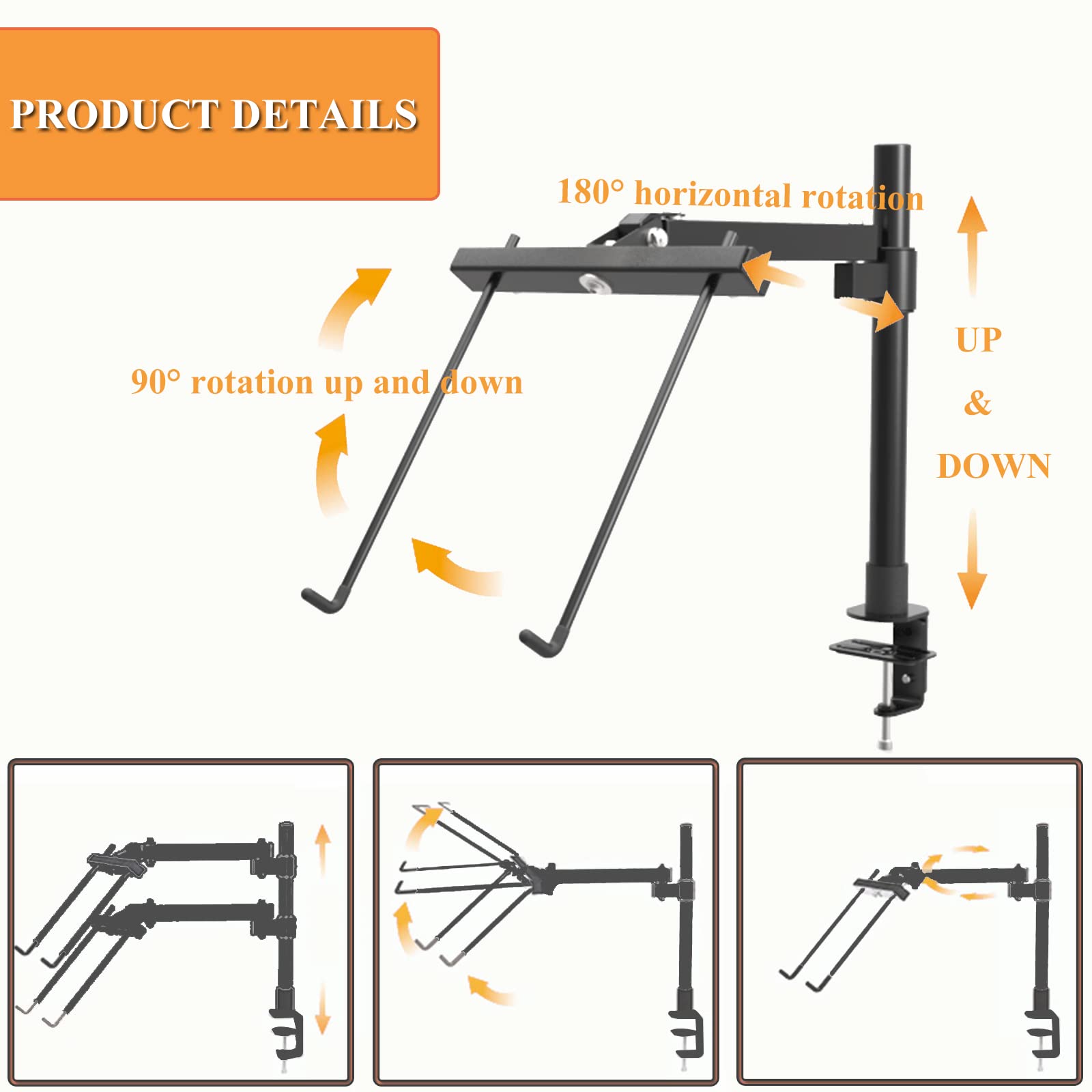 PRODUCT DETAILS

180° horizontal rotation

90° rotation up and down

UP
&
DOWN