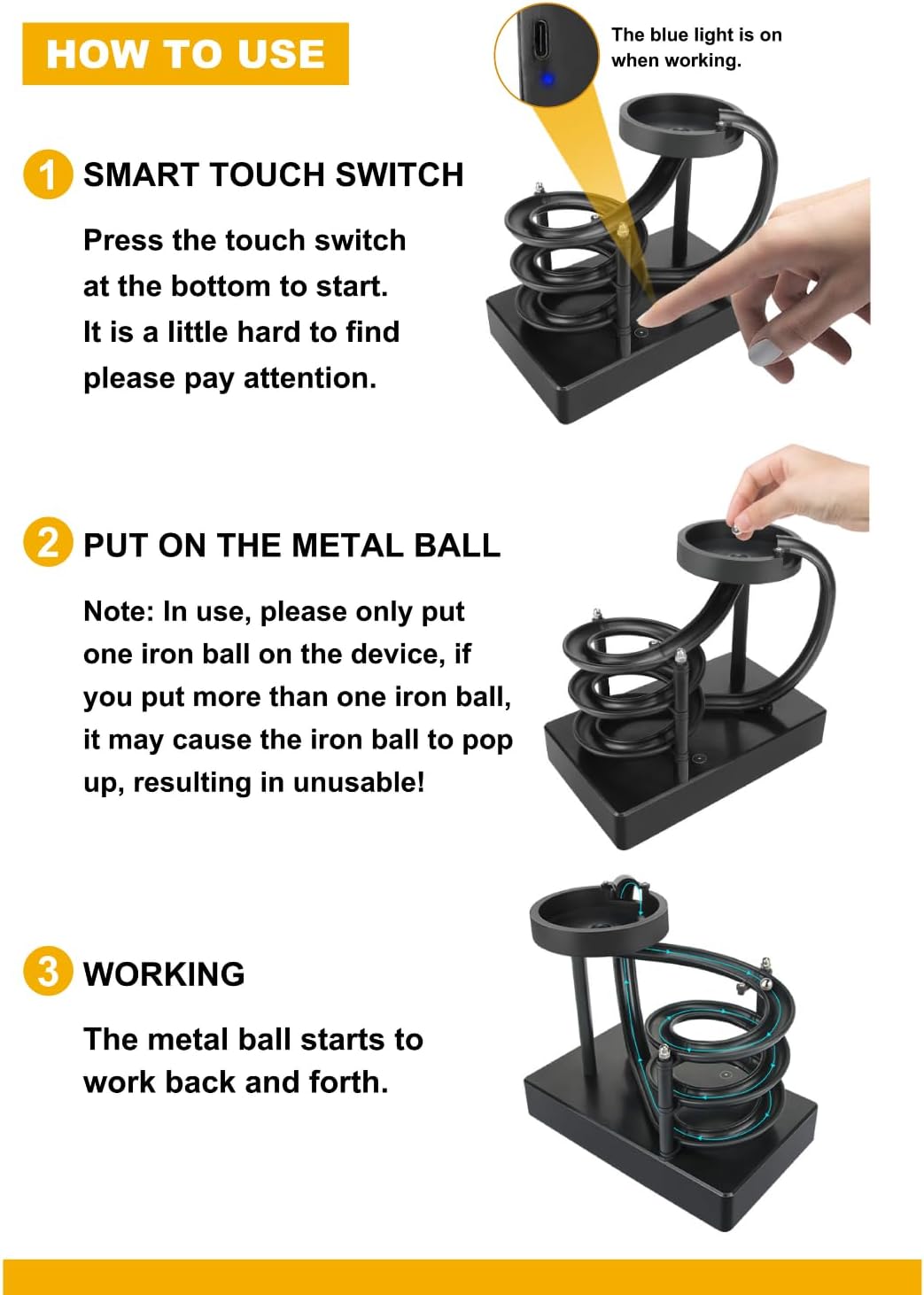 HOW TO USE

The blue light is on when working.

1 SMART TOUCH SWITCH

Press the touch switch at the bottom to start. It is a little hard to find please pay attention.

2 PUT ON THE METAL BALL

Note: In use, please only put one iron ball on the device, if you put more than one iron ball, it may cause the iron ball to pop up, resulting in unusable!

3 WORKING

The metal ball starts to work back and forth.