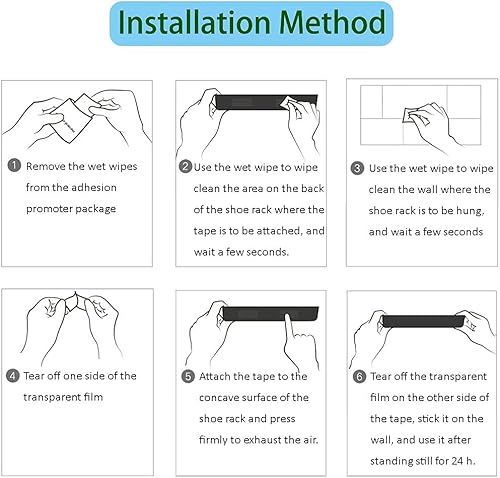 Installation Method

1 Remove the wet wipes from the adhesion promoter package

2 Use the wet wipe to wipe clean the area on the back of the shoe rack where the tape is to be attached, and wait a few seconds.

3 Use the wet wipe to wipe clean the wall where the shoe rack is to be hung, and wait a few seconds

4 Tear off one side of the transparent film

5 Attach the tape to the concave surface of the shoe rack and press firmly to exhaust the air.

6 Tear off the transparent film on the other side of the tape, stick it on the wall, and use it after standing still for 24 h.