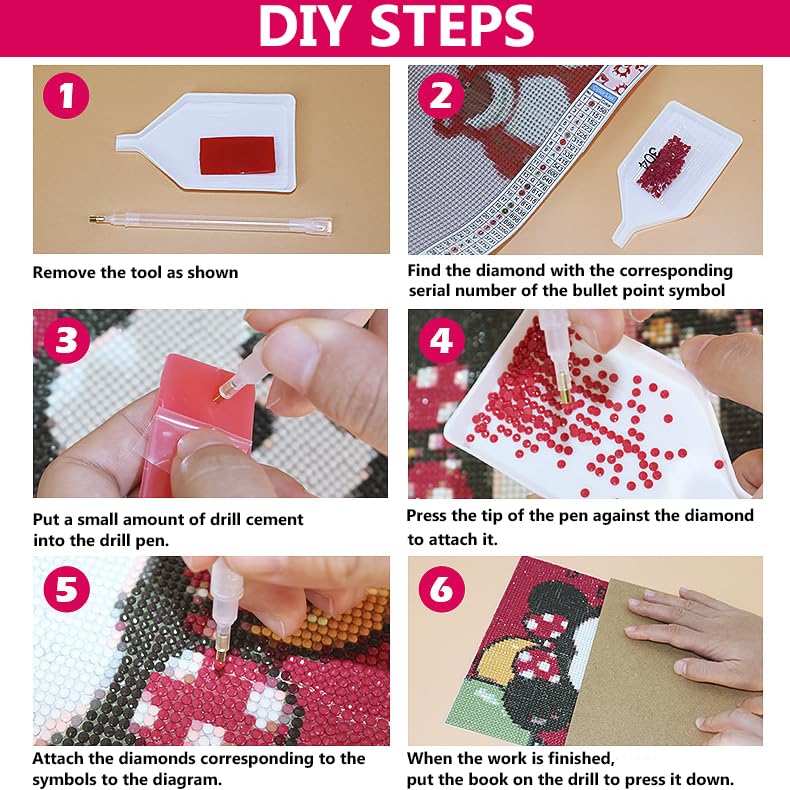 DIY STEPS

1

Remove the tool as shown

2

304

Find the diamond with the corresponding serial number of the bullet point symbol

3

Put a small amount of drill cement into the drill pen.

4

Press the tip of the pen against the diamond to attach it.

5

Attach the diamonds corresponding to the symbols to the diagram.

6

When the work is finished, put the book on the drill to press it down.