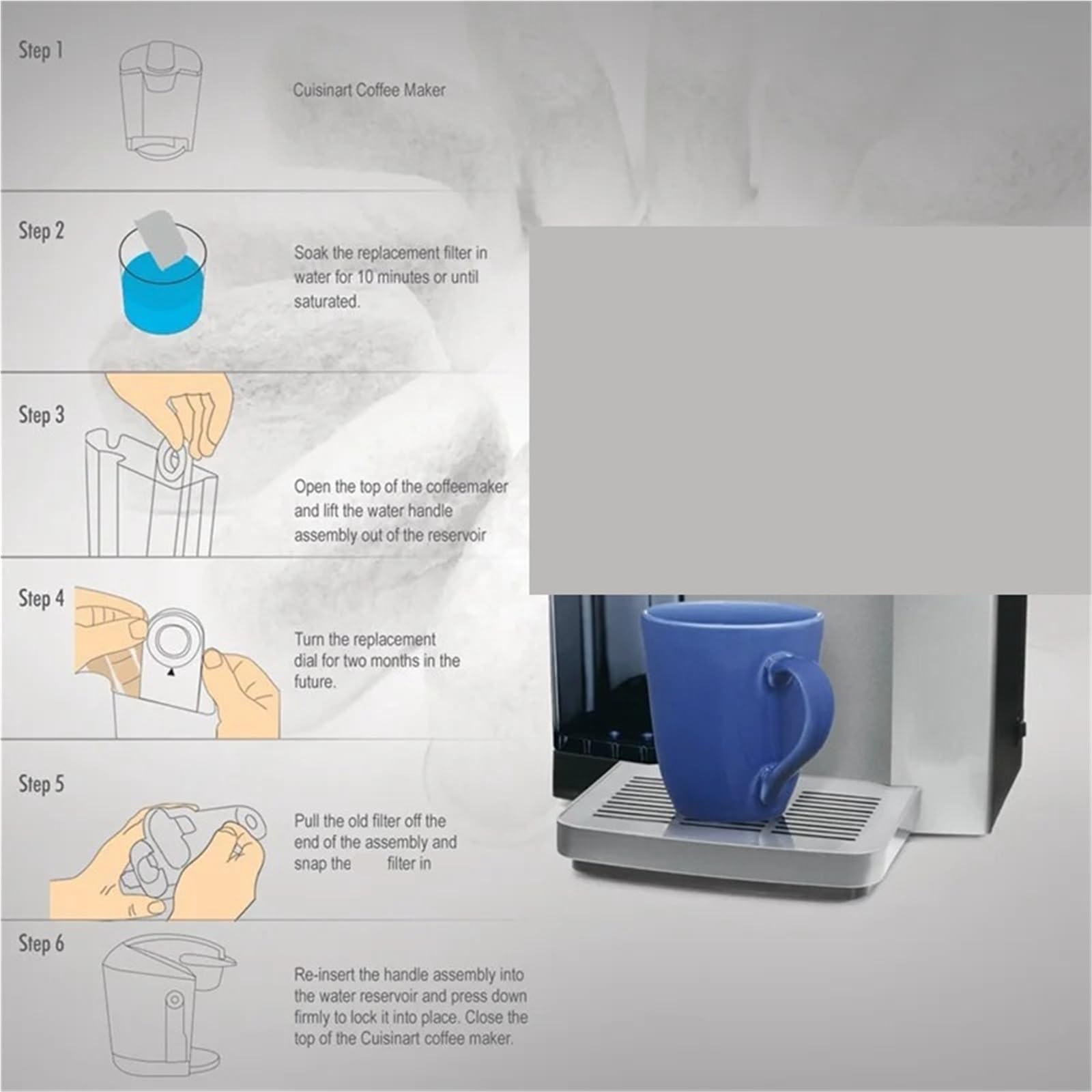 Step 1

Cuisinart Coffee Maker

Step 2

Soak the replacement filter in water for 10 minutes or until saturated.

Step 3

Open the top of the coffeemaker and lift the water handle assembly out of the reservoir

Step 4

Turn the replacement dial for two months in the future.

Step 5

Pull the old filter off the end of the assembly and snap the filter in

Step 6

Re-insert the handle assembly into the water reservoir and press down firmly to lock it into place. Close the top of the Cuisinart coffee maker.