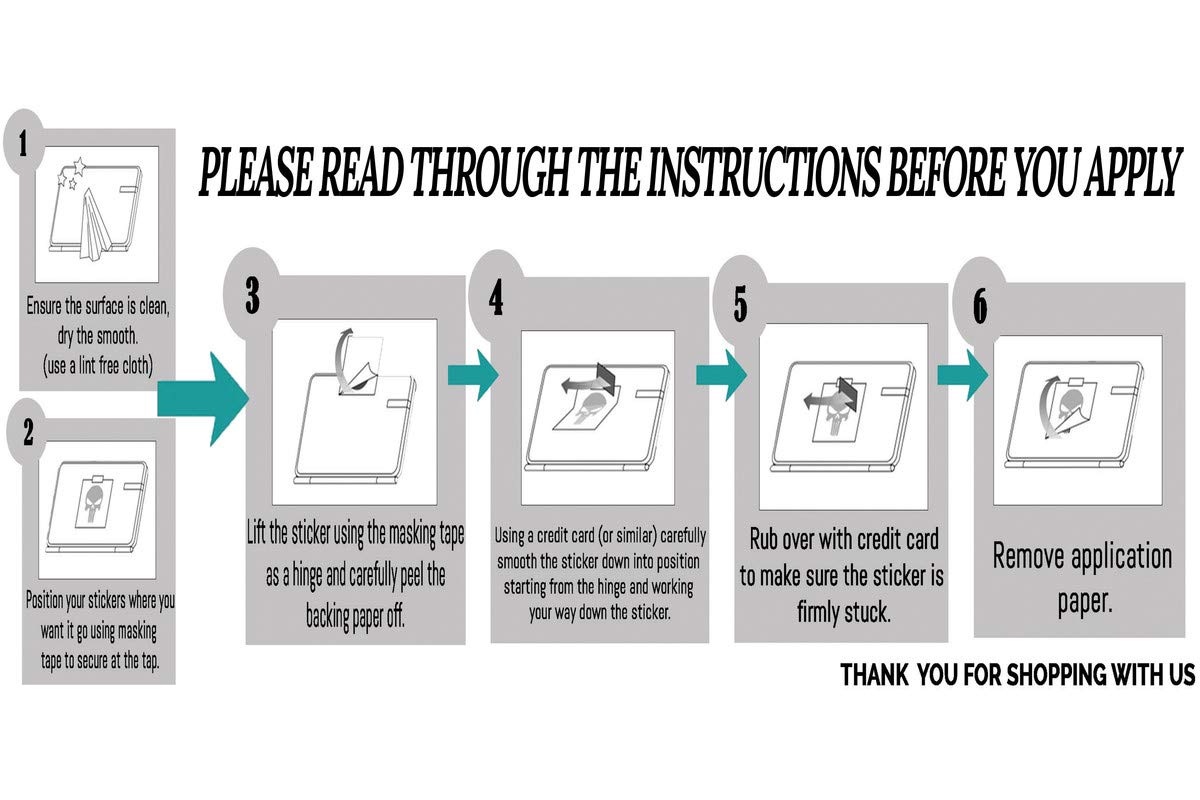 PLEASE READ THROUGH THE INSTRUCTIONS BEFORE YOU APPLY

1

Ensure the surface is clean, dry the smooth. (use a lint free cloth)

2

Position your stickers where you want it go using masking tape to secure at the tap.

3

Lift the sticker using the masking tape as a hinge and carefully peel the backing paper off.

4

Using a credit card (or similar) carefully smooth the sticker down into position starting from the hinge and working your way down the sticker.

5

Rub over with credit card to make sure the sticker is firmly stuck.

6

Remove application paper.

THANK YOU FOR SHOPPING WITH US