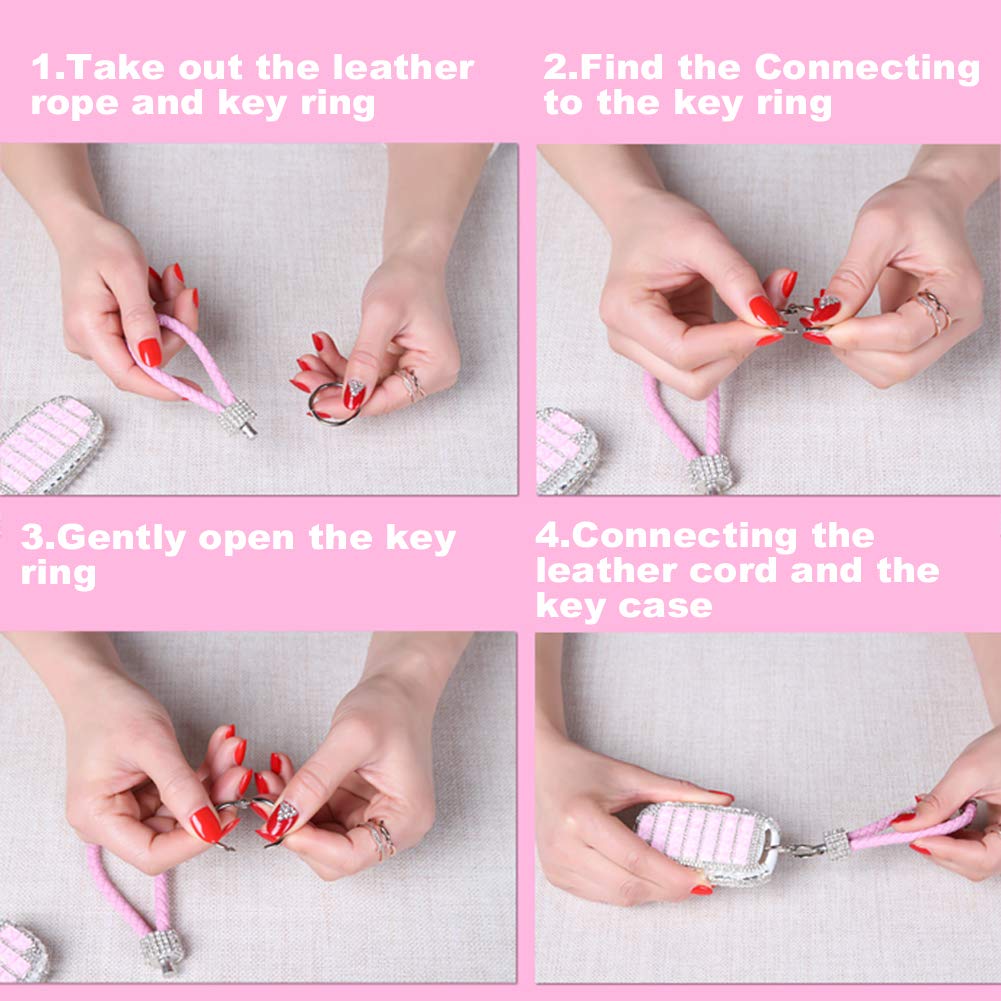 1.Take out the leather rope and key ring

2.Find the Connecting to the key ring

3.Gently open the key ring

4.Connecting the leather cord and the key case