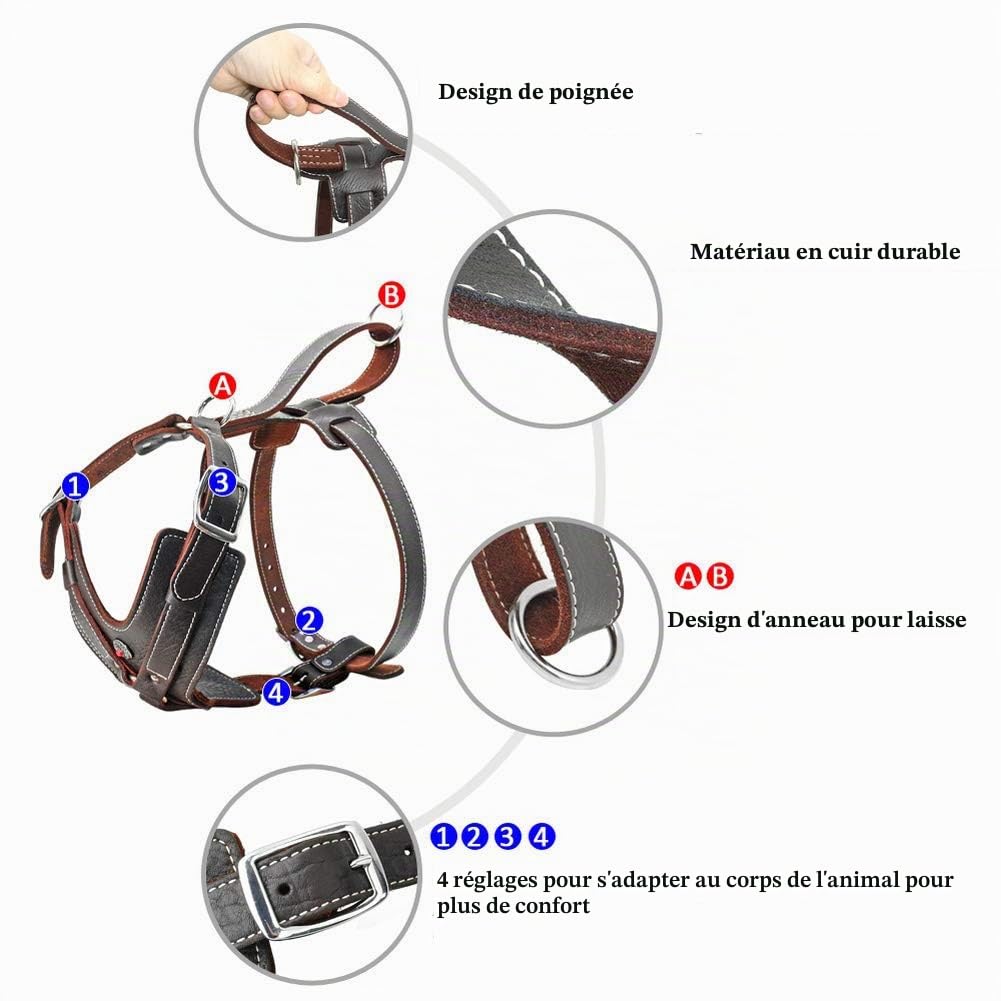 Design de poignée

Matériau en cuir durable

B

A

1

3

2

4

A B

Design d'anneau pour laisse

1 2 3 4

4 réglages pour s'adapter au corps de l'animal pour plus de confort