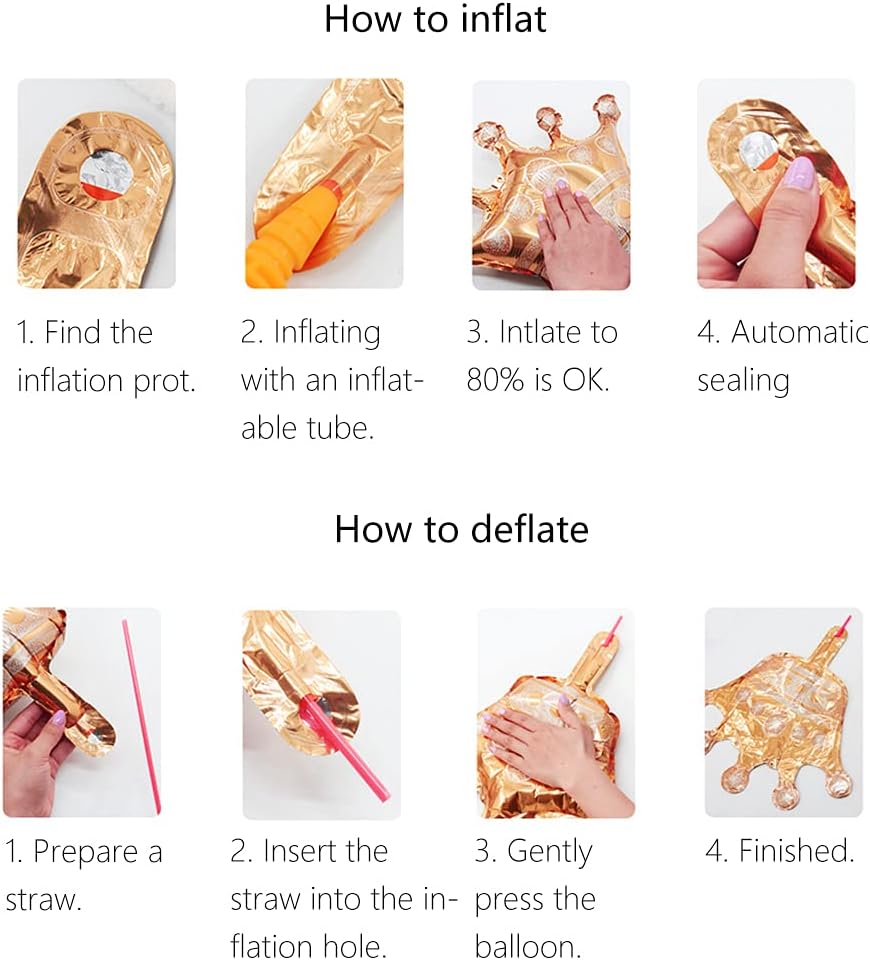 How to inflat

1. Find the inflation prot.

2. Inflating with an inflatable tube.

3. Intlate to 80% is OK.

4. Automatic sealing

How to deflate

1. Prepare a straw.

2. Insert the straw into the inflation hole.

3. Gently press the balloon.

4. Finished.