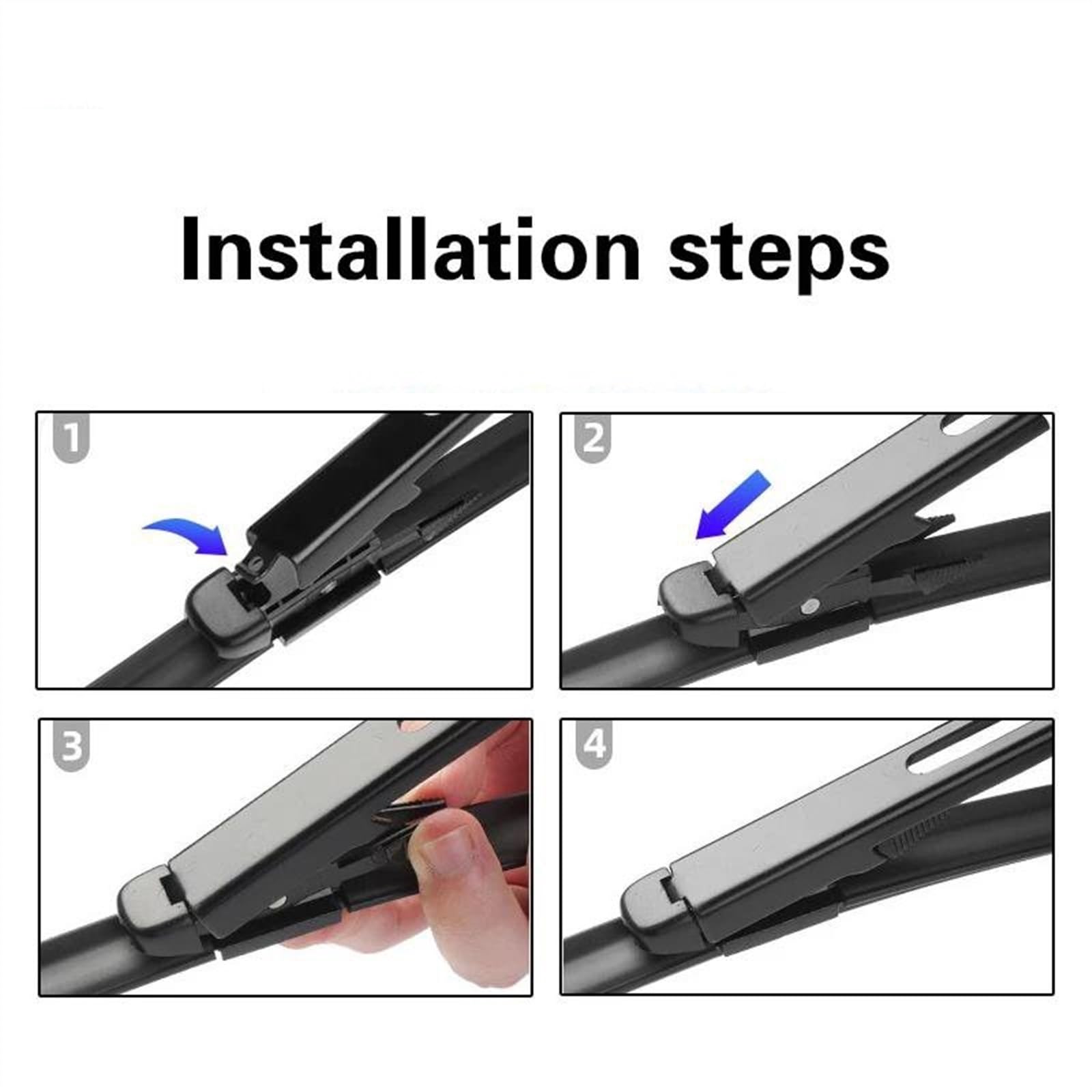 Installation steps

1

2

3

4