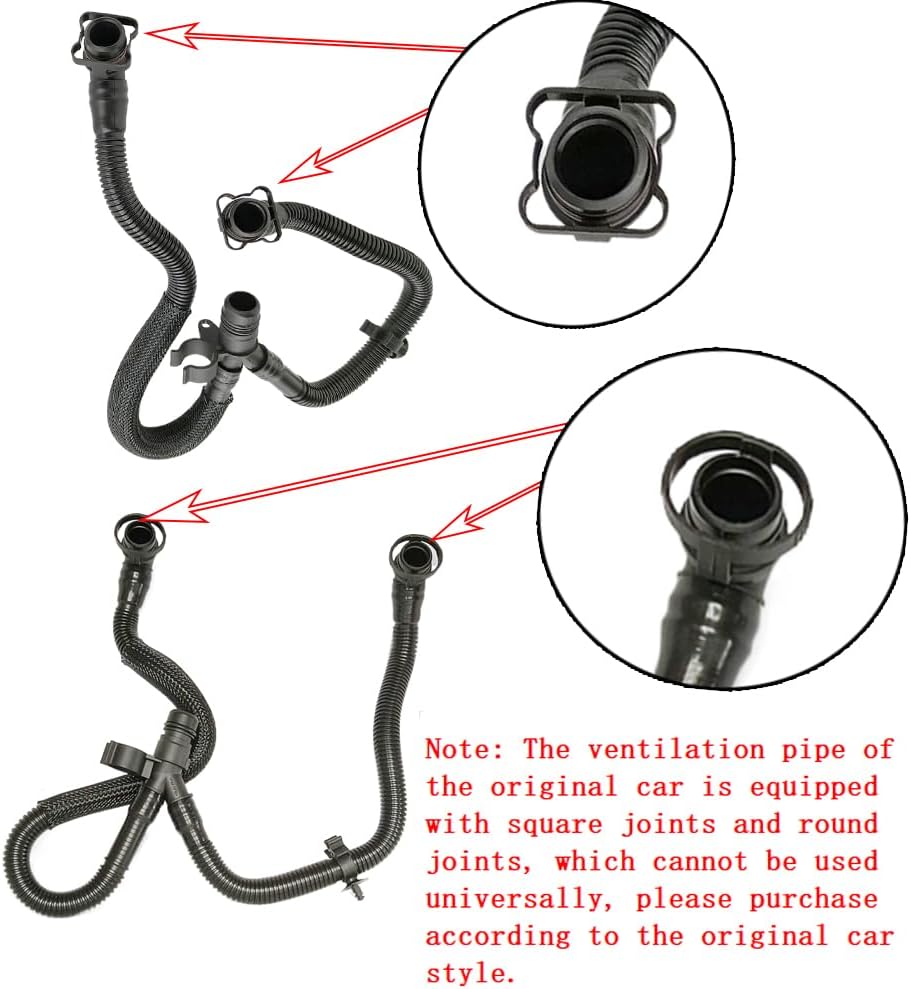 Note: The ventilation pipe of the original car is equipped with square joints and round joints, which cannot be used universally, please purchase according to the original car style.