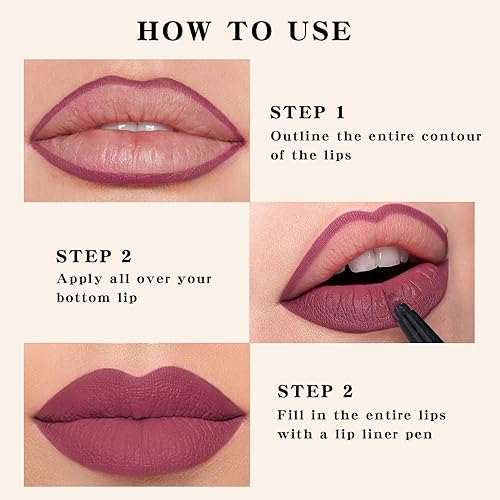 HOW TO USE

STEP 1
Outline the entire contour of the lips

STEP 2
Apply all over your bottom lip

STEP 2
Fill in the entire lips with a lip liner pen