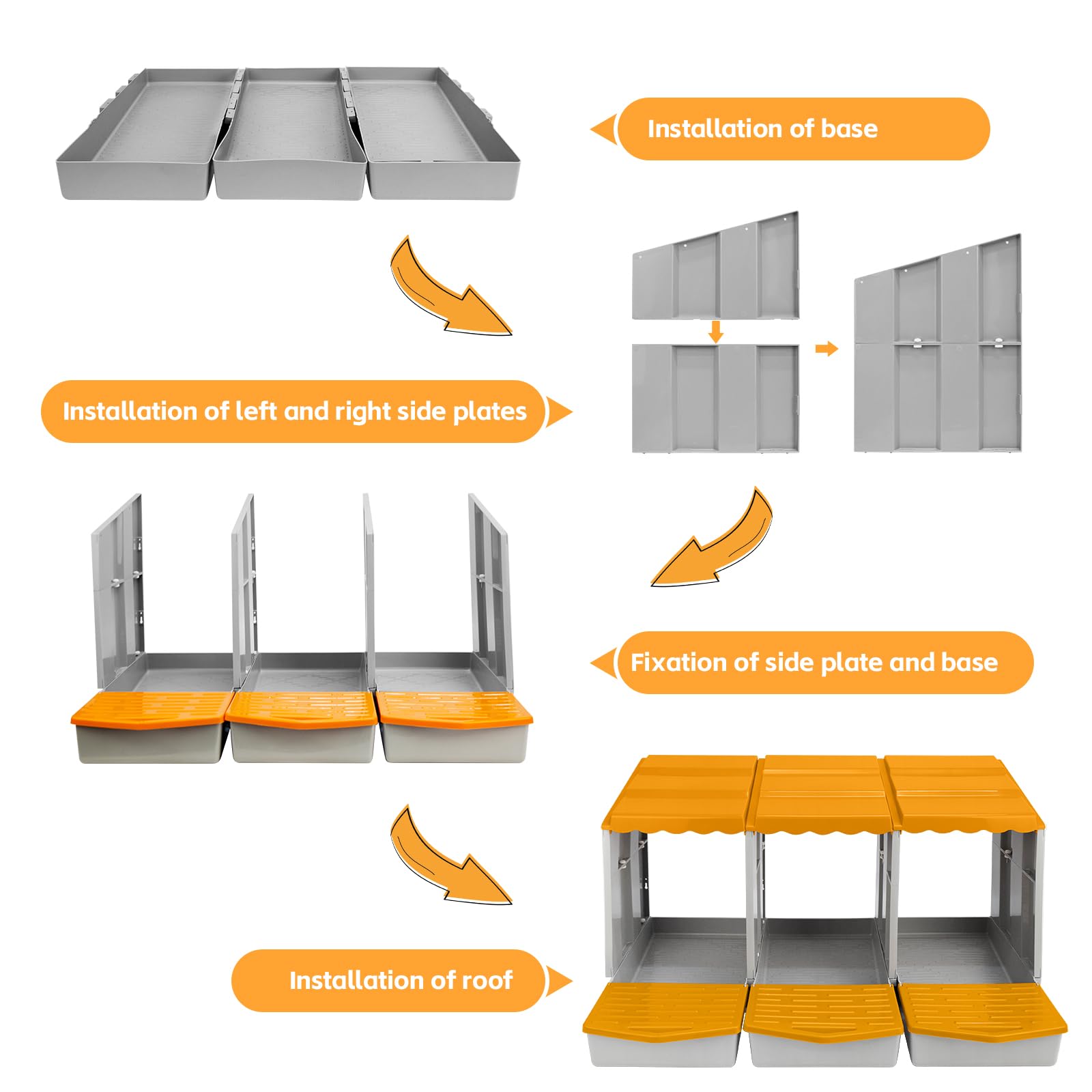 Installation of base

Installation of left and right side plates

Fixation of side plate and base

Installation of roof