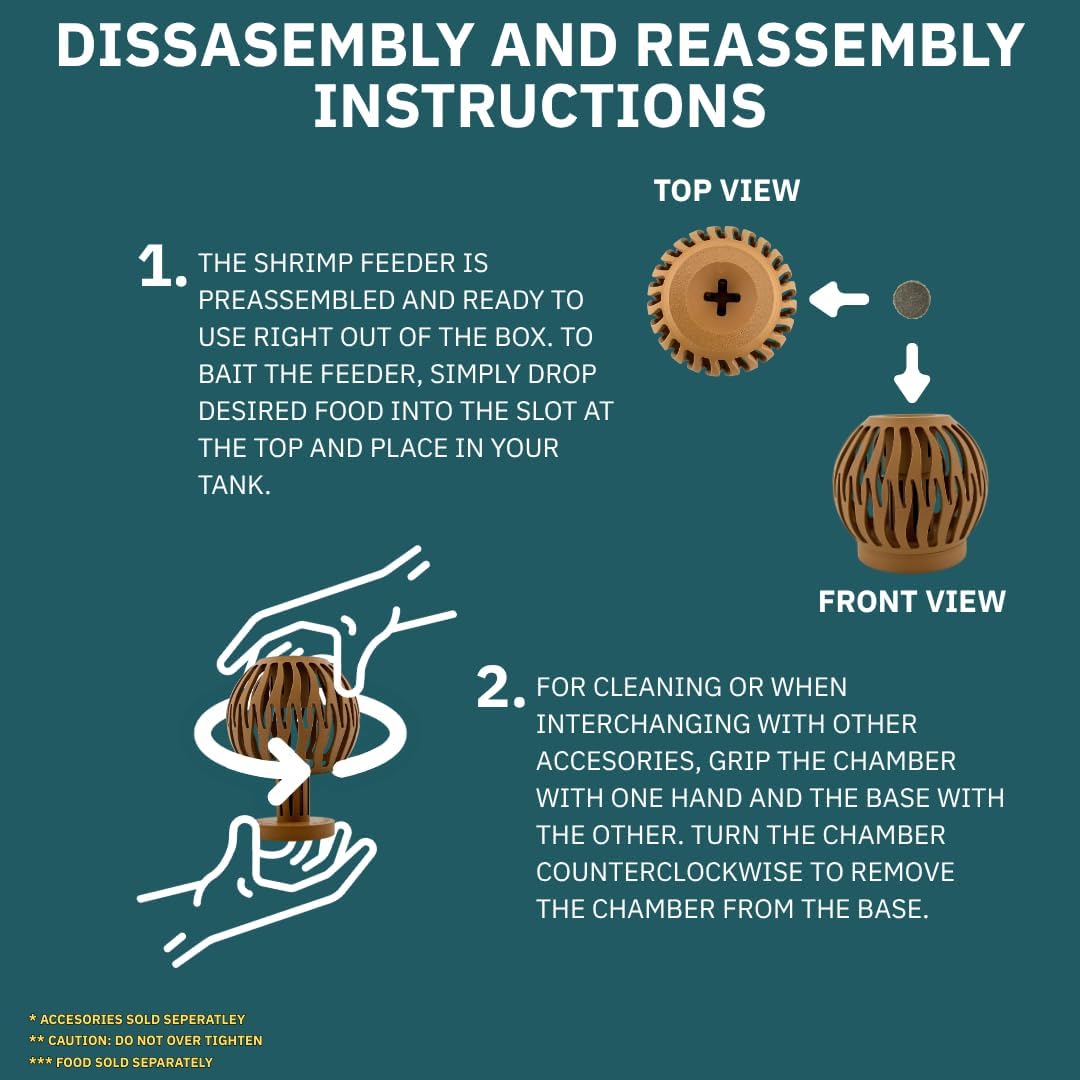 DISSASEMBLY AND REASSEMBLY INSTRUCTIONS

TOP VIEW

1. THE SHRIMP FEEDER IS PREASSEMBLED AND READY TO USE RIGHT OUT OF THE BOX. TO BAIT THE FEEDER, SIMPLY DROP DESIRED FOOD INTO THE SLOT AT THE TOP AND PLACE IN YOUR TANK.

FRONT VIEW

2. FOR CLEANING OR WHEN INTERCHANGING WITH OTHER ACCESORIES, GRIP THE CHAMBER WITH ONE HAND AND THE BASE WITH THE OTHER. TURN THE CHAMBER COUNTERCLOCKWISE TO REMOVE THE CHAMBER FROM THE BASE.

* ACCESORIES SOLD SEPERATLEY
** CAUTION: DO NOT OVER TIGHTEN
*** FOOD SOLD SEPARATELY