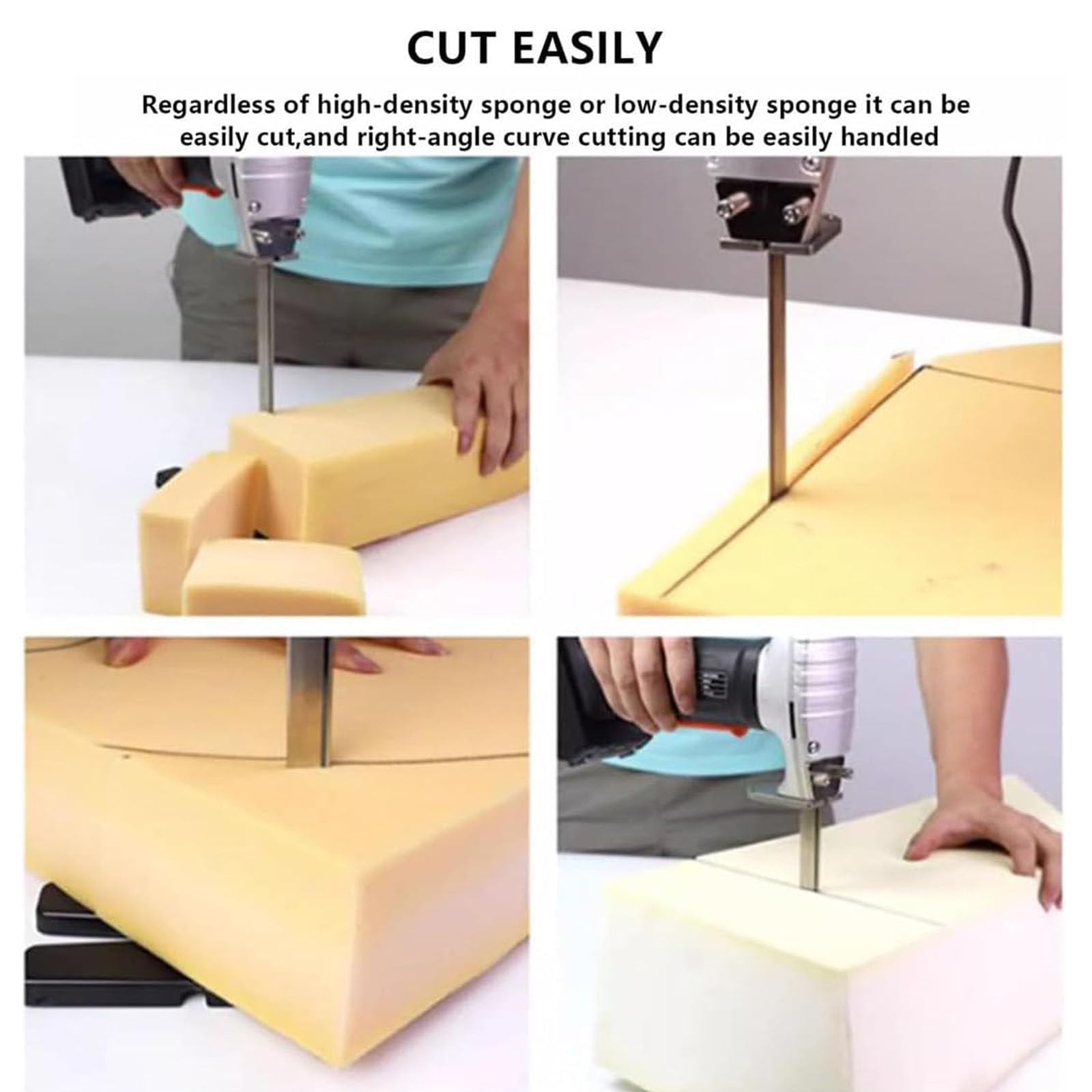 CUT EASILY

Regardless of high-density sponge or low-density sponge it can be easily cut,and right-angle curve cutting can be easily handled