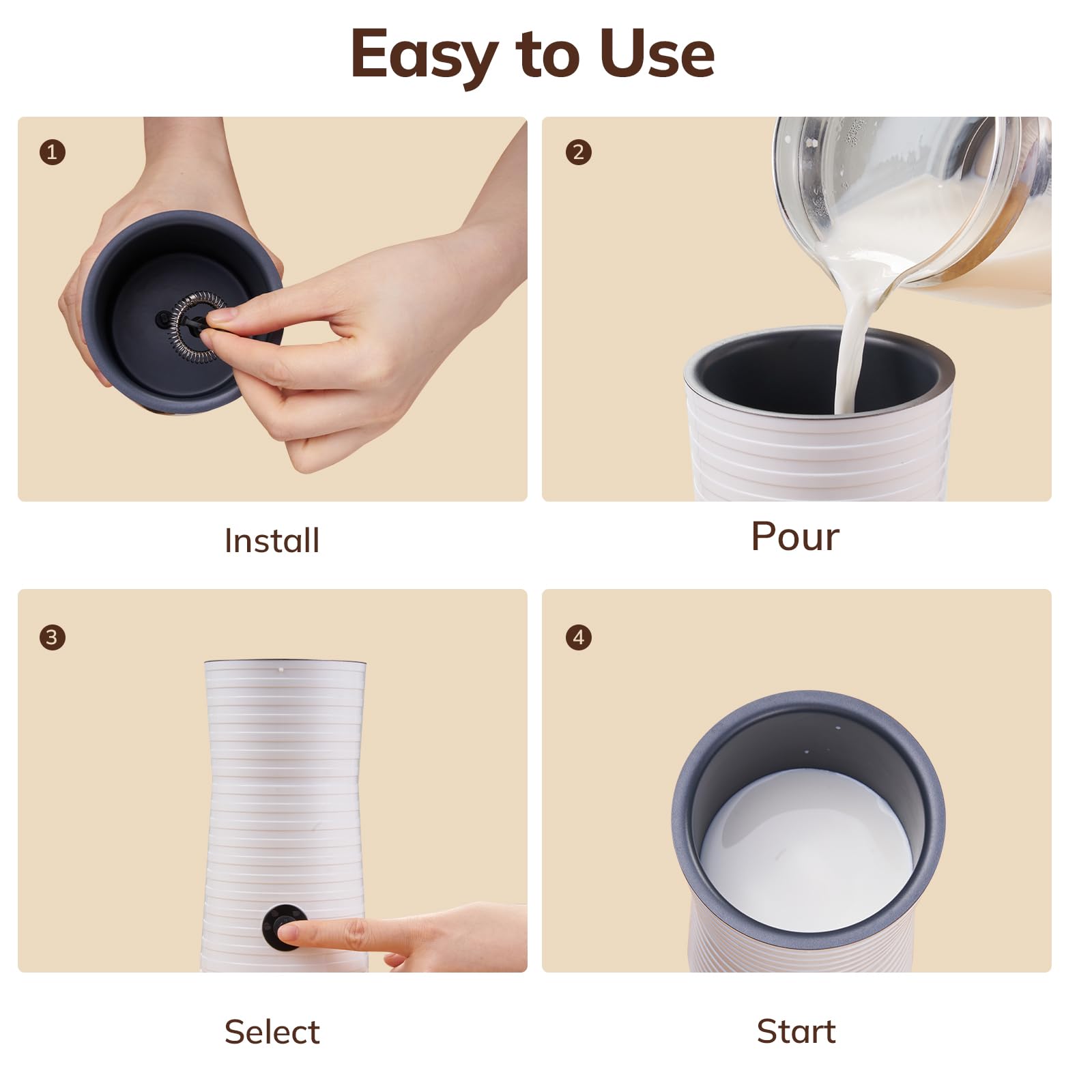 Easy to Use

1

Install

2

Pour

3

Select

4

Start