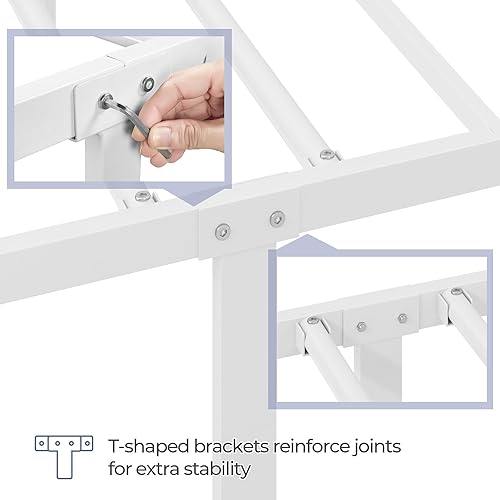 T-shaped brackets reinforce joints for extra stability