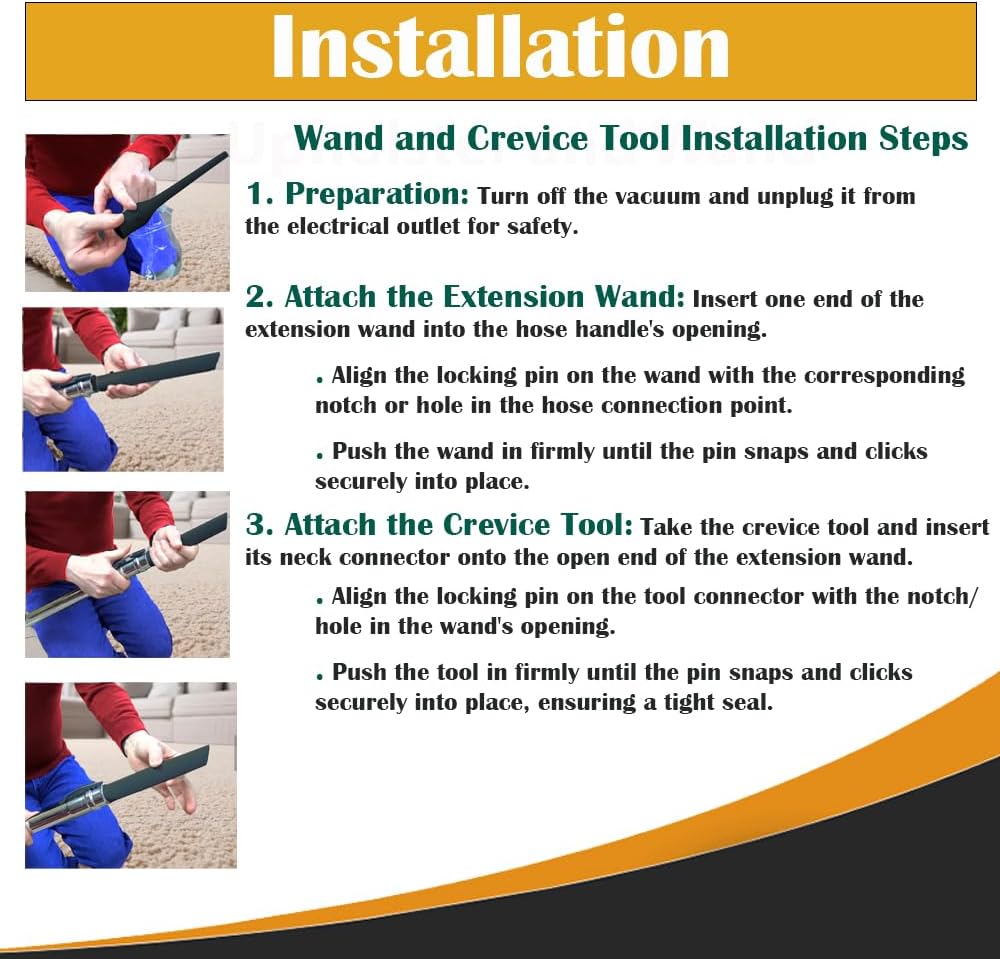 Installation

Wand and Crevice Tool Installation Steps

1. Preparation: Turn off the vacuum and unplug it from the electrical outlet for safety.

2. Attach the Extension Wand: Insert one end of the extension wand into the hose handle's opening.

. Align the locking pin on the wand with the corresponding notch or hole in the hose connection point.

. Push the wand in firmly until the pin snaps and clicks securely into place.

3. Attach the Crevice Tool: Take the crevice tool and insert its neck connector onto the open end of the extension wand.

. Align the locking pin on the tool connector with the notch/ hole in the wand's opening.

. Push the tool in firmly until the pin snaps and clicks securely into place, ensuring a tight seal.