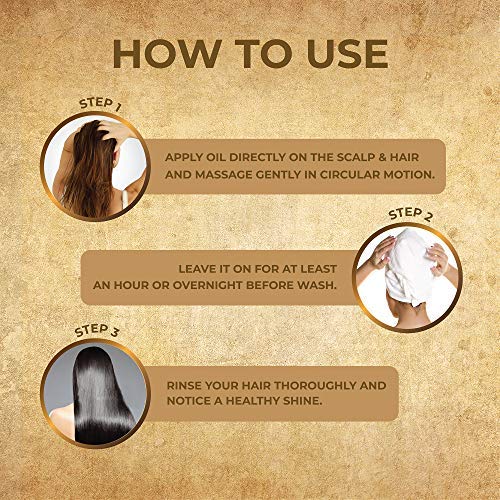 HOW TO USE

STEP 1

APPLY OIL DIRECTLY ON THE SCALP & HAIR AND MASSAGE GENTLY IN CIRCULAR MOTION.

STEP 2

LEAVE IT ON FOR AT LEAST AN HOUR OR OVERNIGHT BEFORE WASH.

STEP 3

RINSE YOUR HAIR THOROUGHLY AND NOTICE A HEALTHY SHINE.