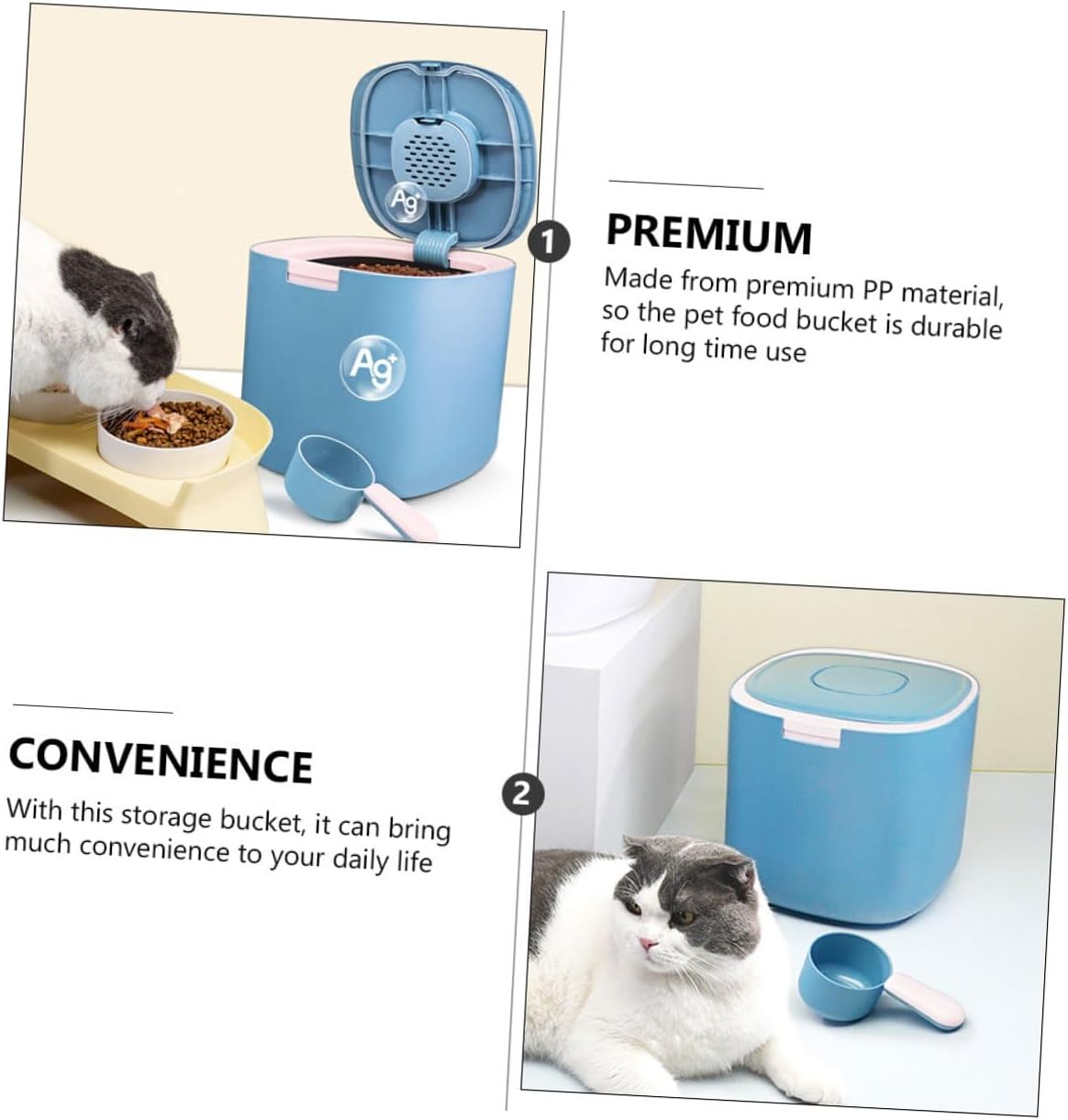 $Ag^+$

$Ag^+$

1

PREMIUM

Made from premium PP material, so the pet food bucket is durable for long time use

CONVENIENCE

With this storage bucket, it can bring much convenience to your daily life

2