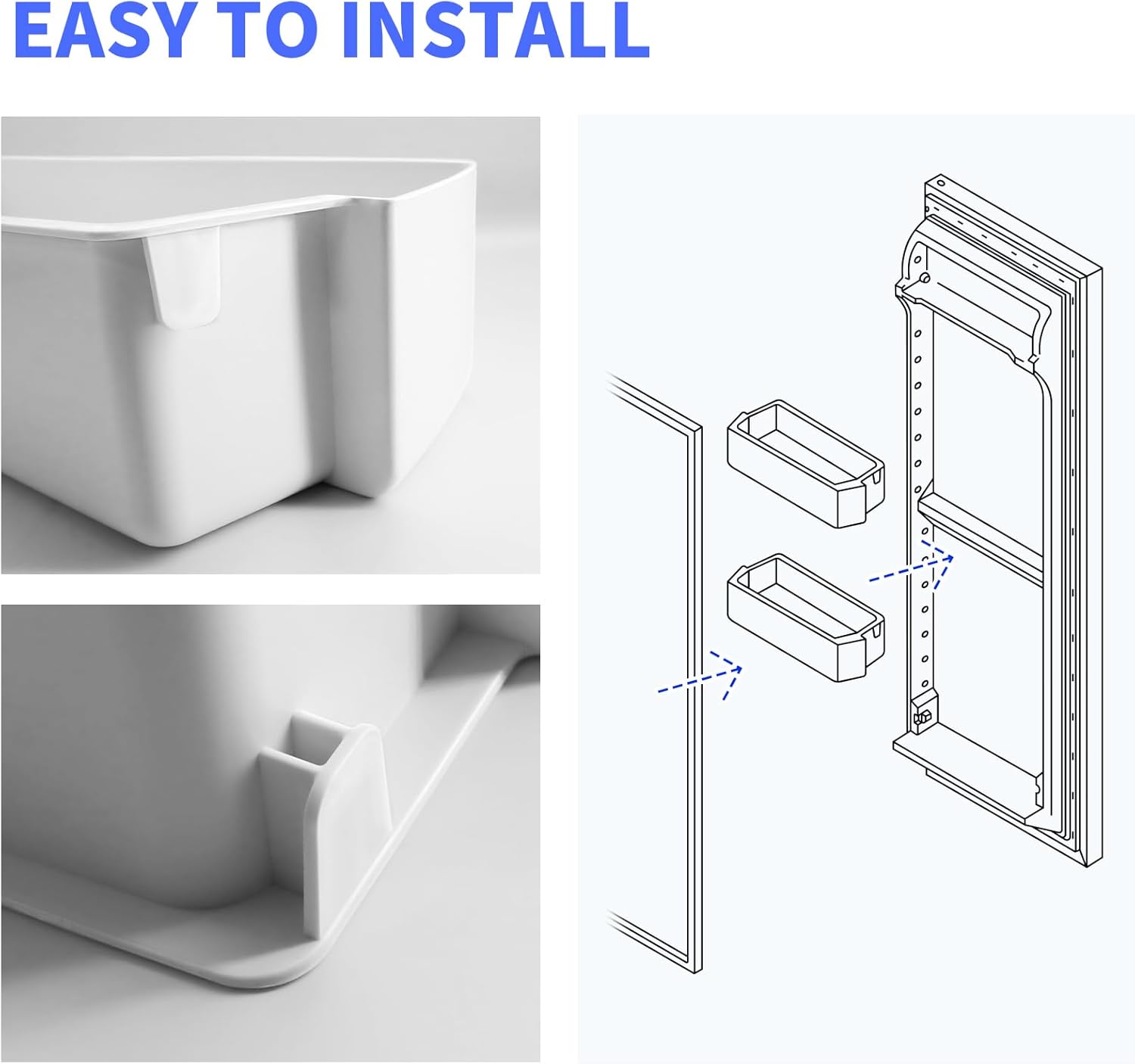 EASY TO INSTALL