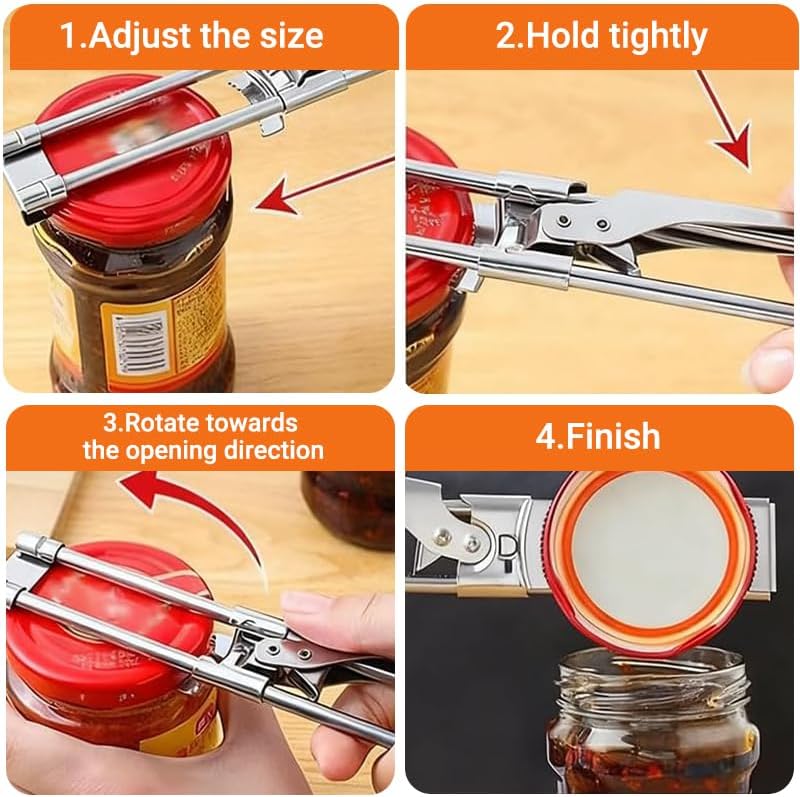 1.Adjust the size

2.Hold tightly

3.Rotate towards the opening direction

4.Finish