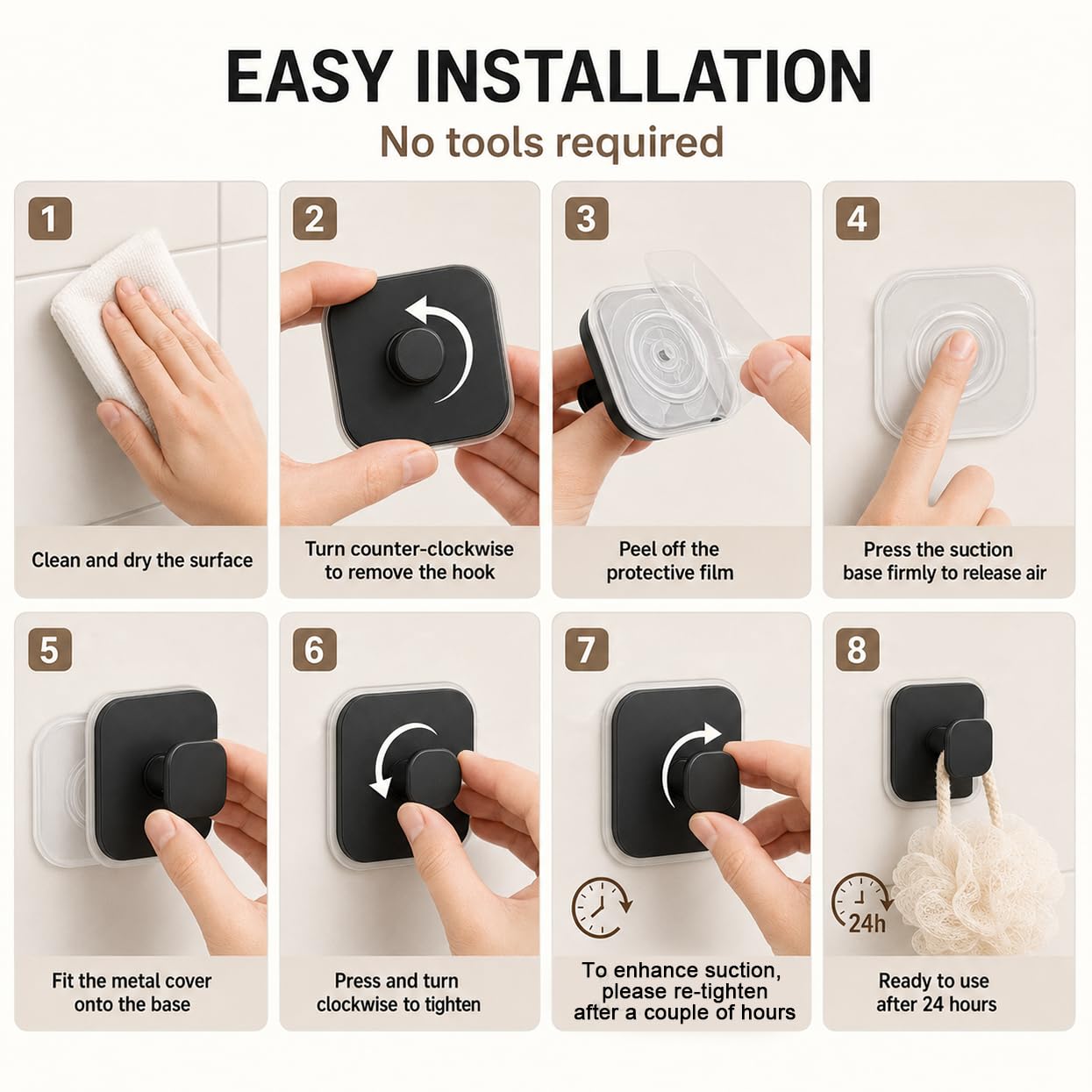 EASY INSTALLATION
No tools required

1
Clean and dry the surface

2
Turn counter-clockwise to remove the hook

3
Peel off the protective film

4
Press the suction base firmly to release air

5
Fit the metal cover onto the base

6
Press and turn clockwise to tighten

7
To enhance suction, please re-tighten after a couple of hours

8
24h
Ready to use after 24 hours