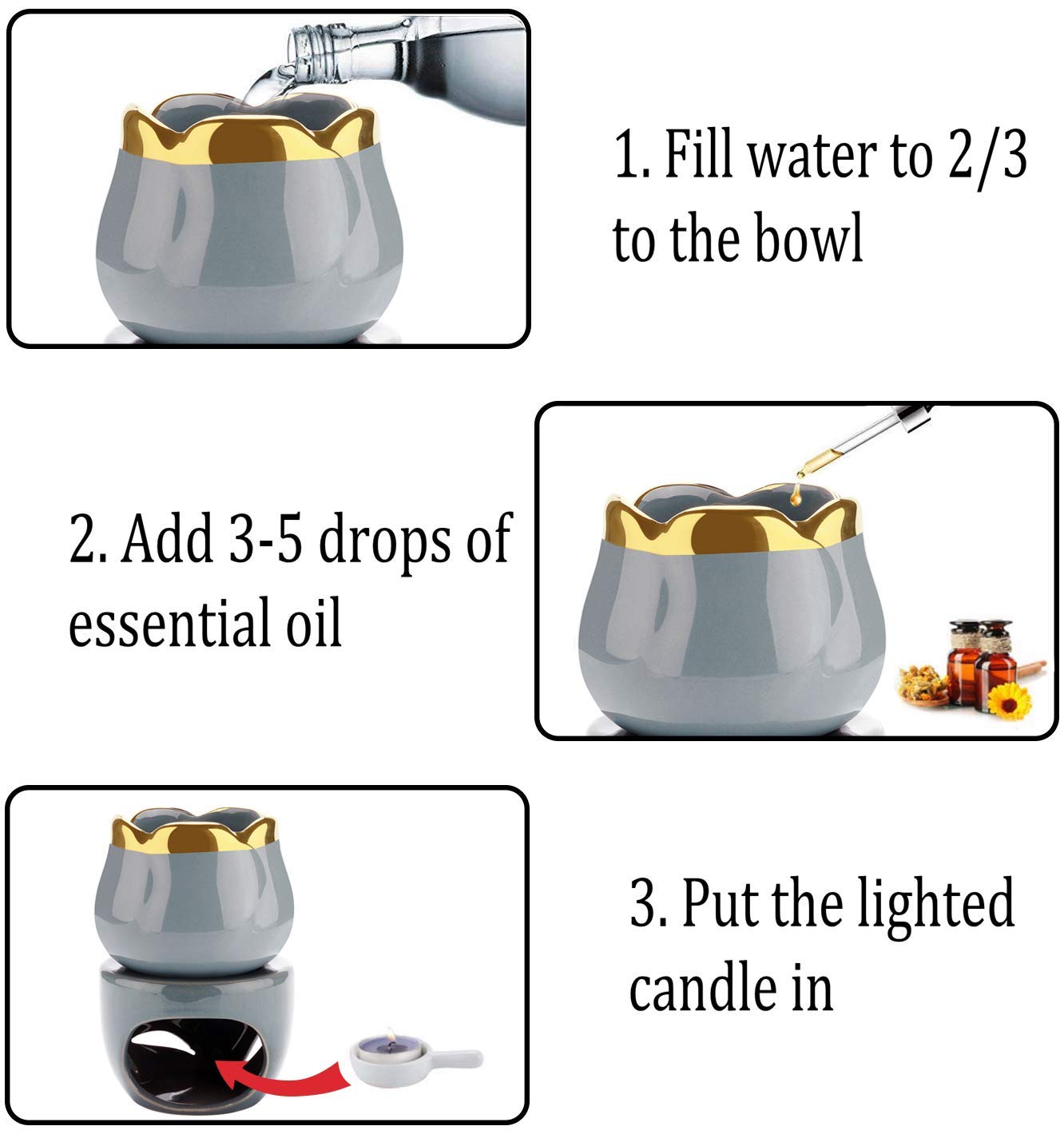 1. Fill water to 2/3 to the bowl

2. Add 3-5 drops of essential oil

3. Put the lighted candle in