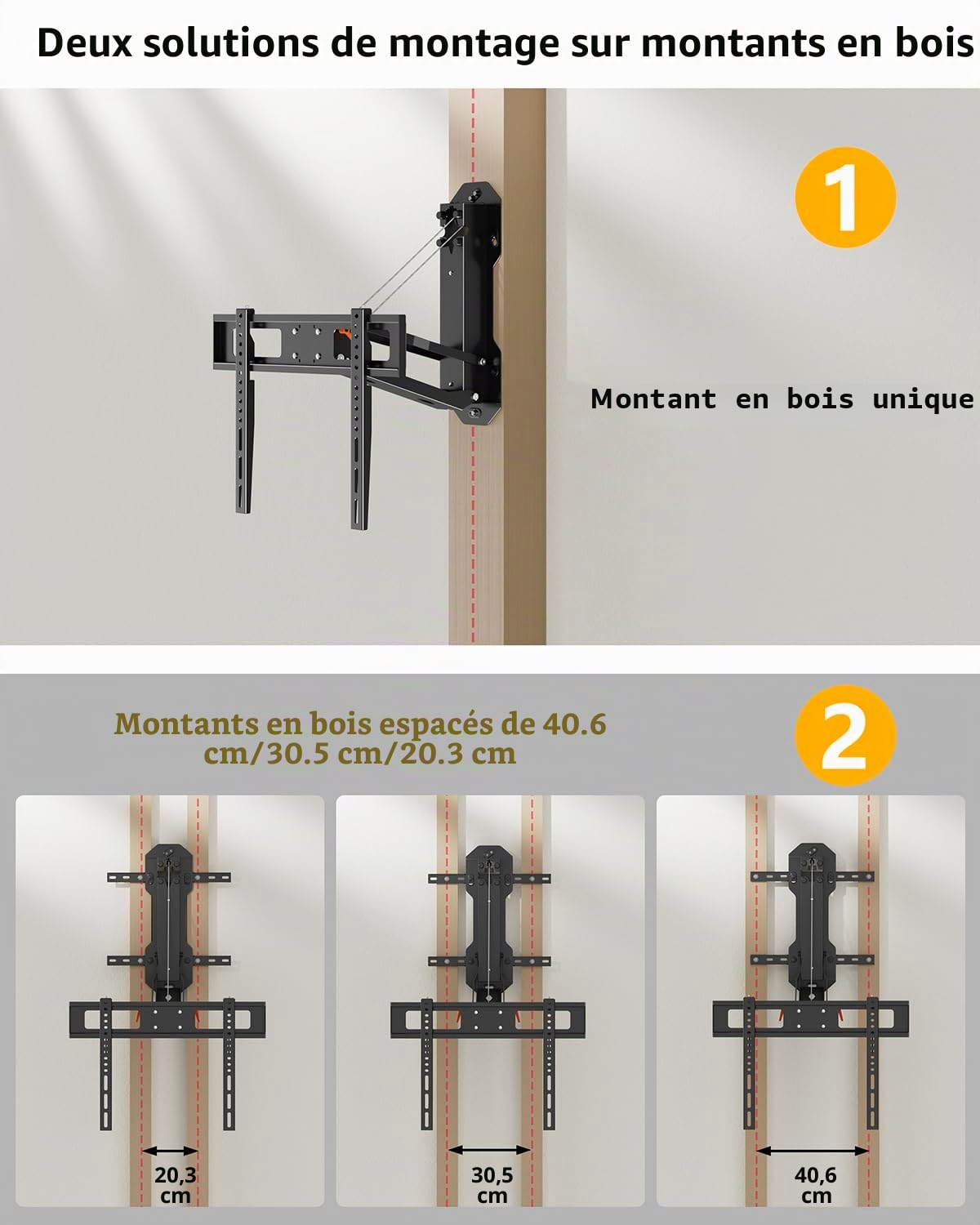 Deux solutions de montage sur montants en bois

1

Montant en bois unique

Montants en bois espacés de 40.6 cm/30.5 cm/20.3 cm

2

20,3 cm

30,5 cm

40,6 cm