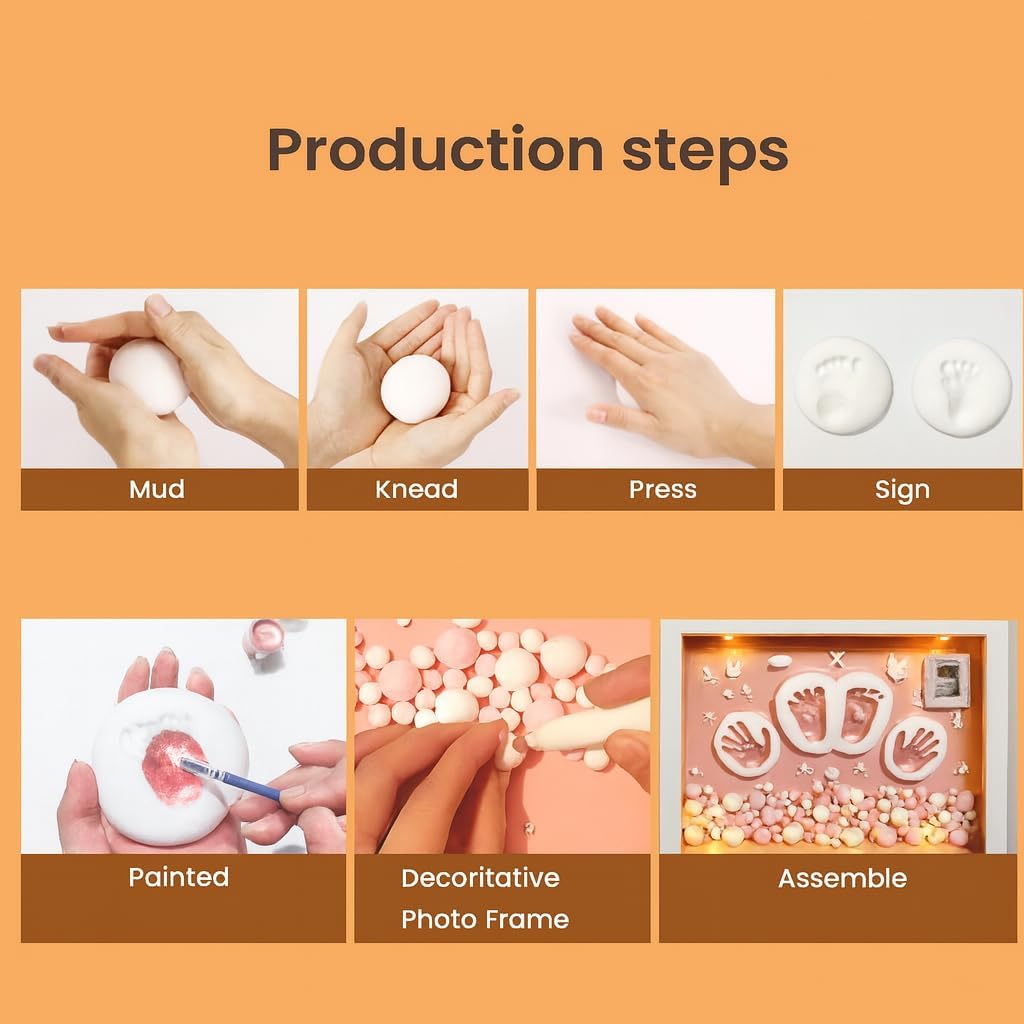 Production steps

Mud

Knead

Press

Sign

Painted

Decoritative Photo Frame

Assemble