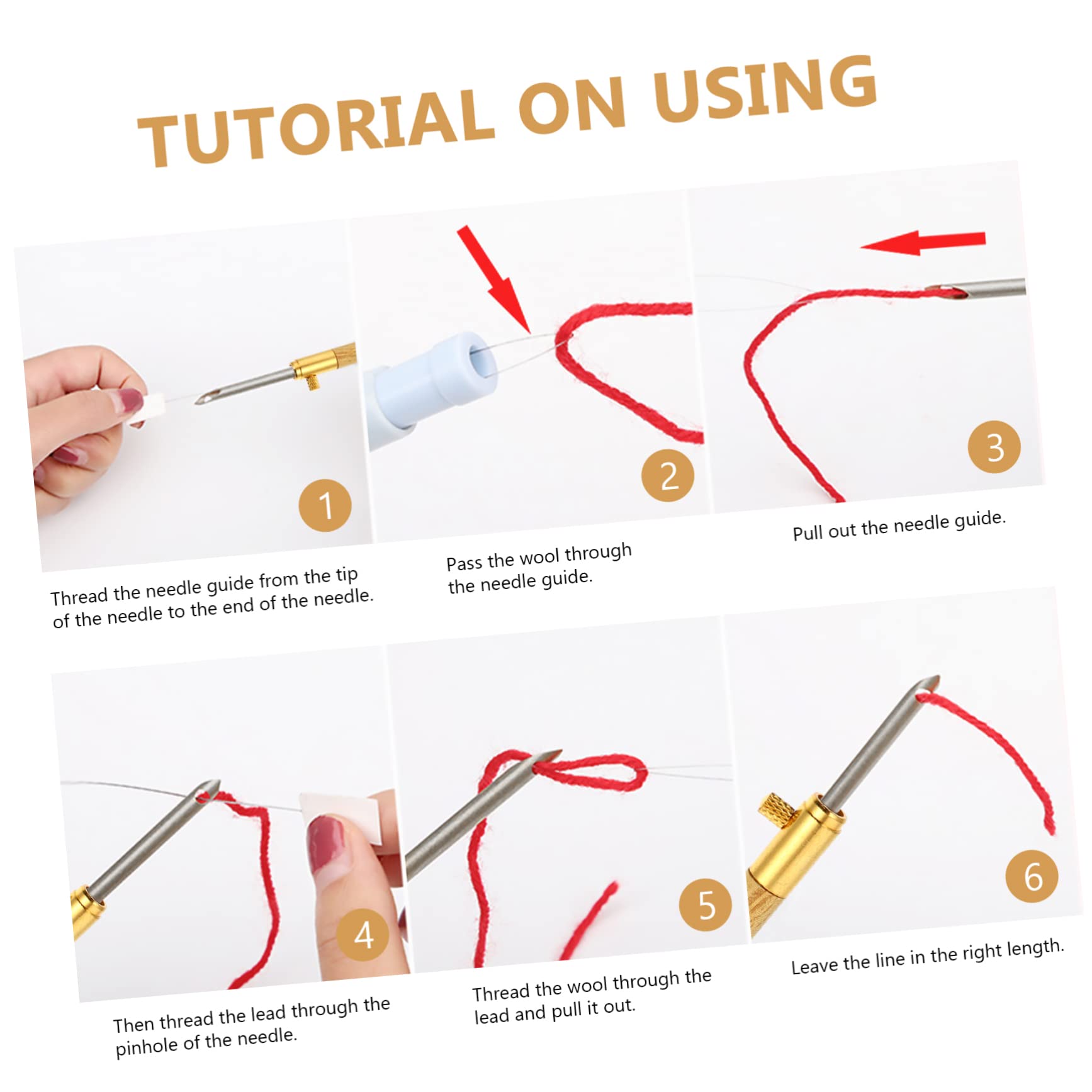 TUTORIAL ON USING

1

Thread the needle guide from the tip of the needle to the end of the needle.

2

Pass the wool through the needle guide.

3

Pull out the needle guide.

4

Then thread the lead through the pinhole of the needle.

5

Thread the wool through the lead and pull it out.

6

Leave the line in the right length.