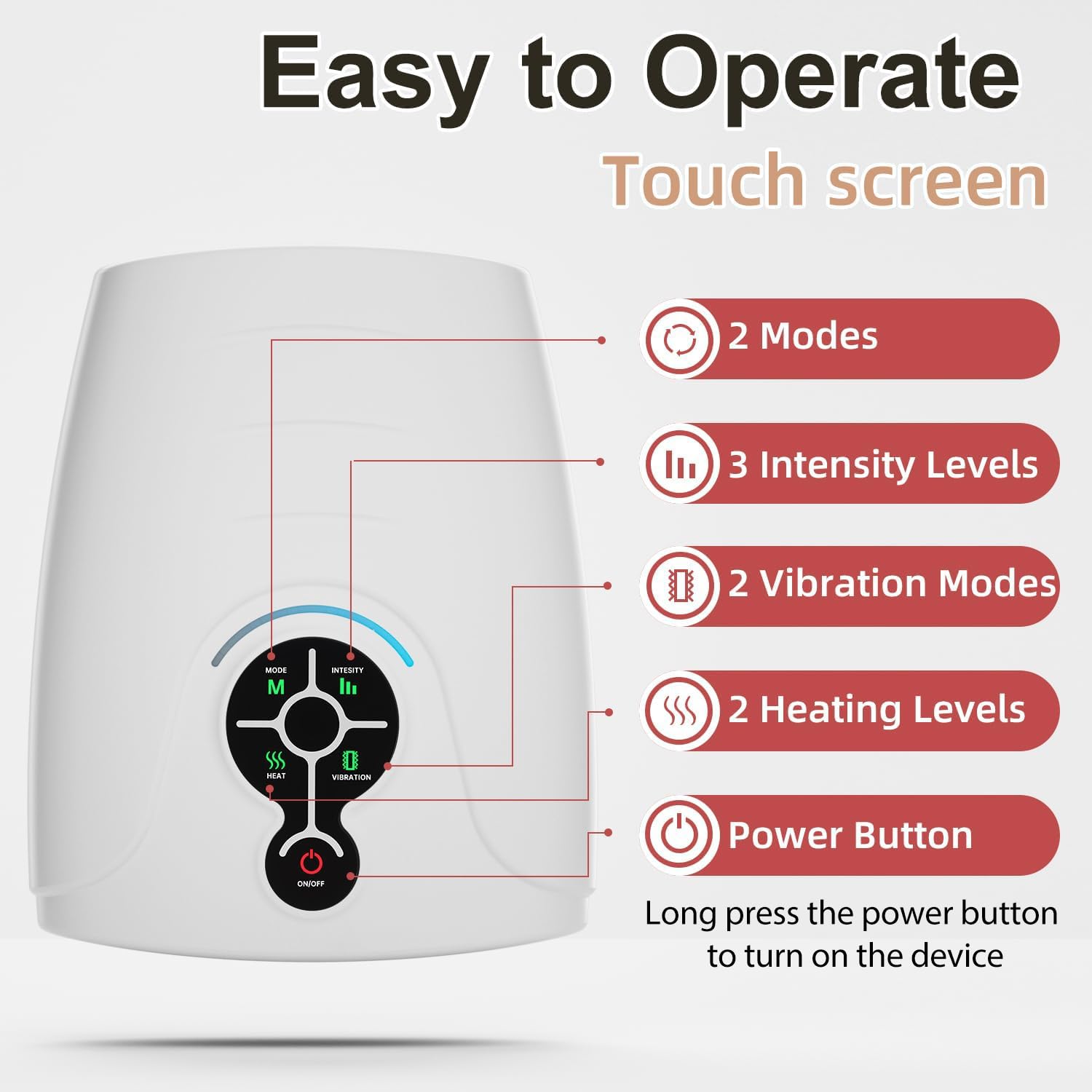 Easy to Operate

Touch screen

MODE
M

INTESITY

HEAT

VIBRATION

ON/OFF

2 Modes

3 Intensity Levels

2 Vibration Modes

2 Heating Levels

Power Button

Long press the power button to turn on the device