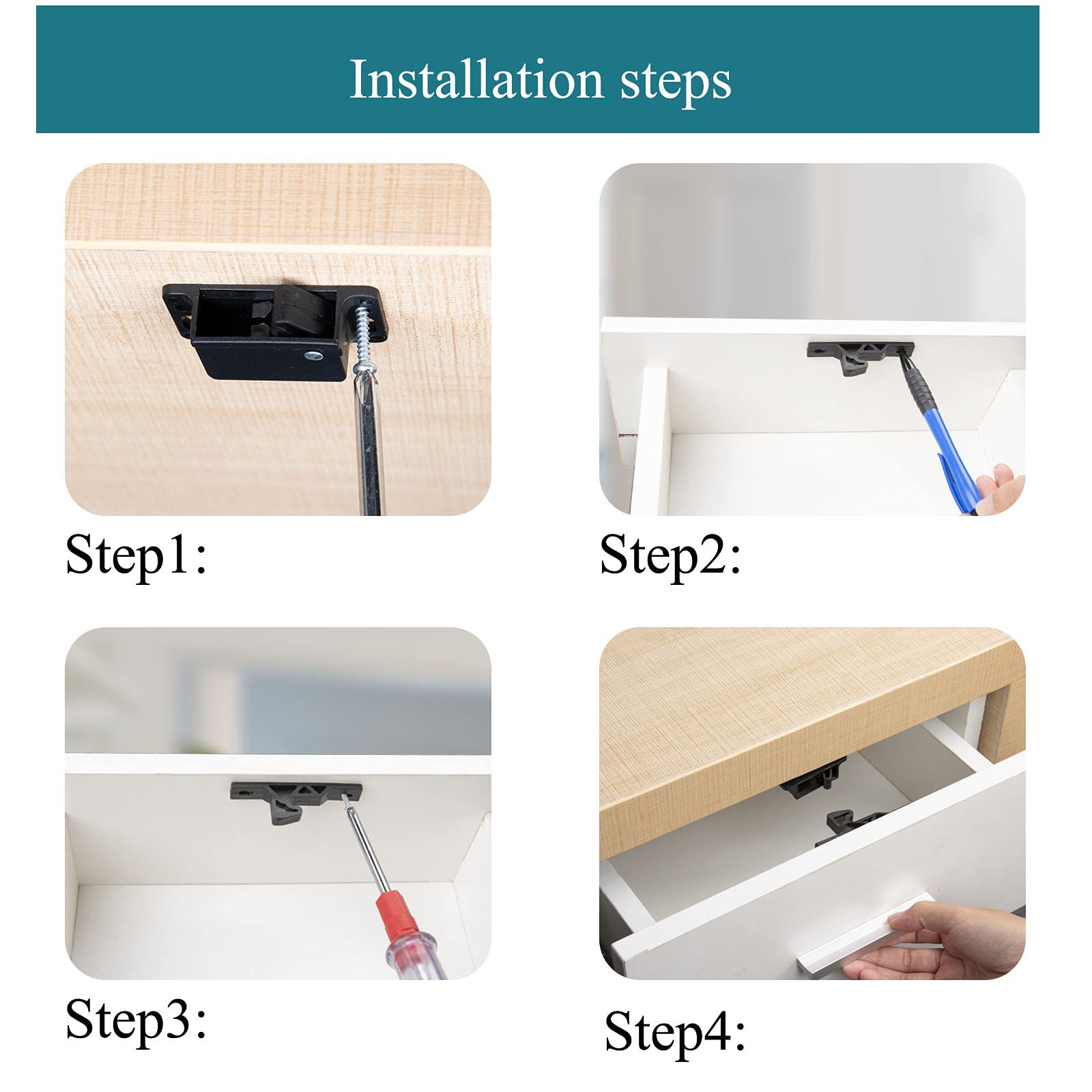 Installation steps

Step1:

Step2:

Step3:

Step4: