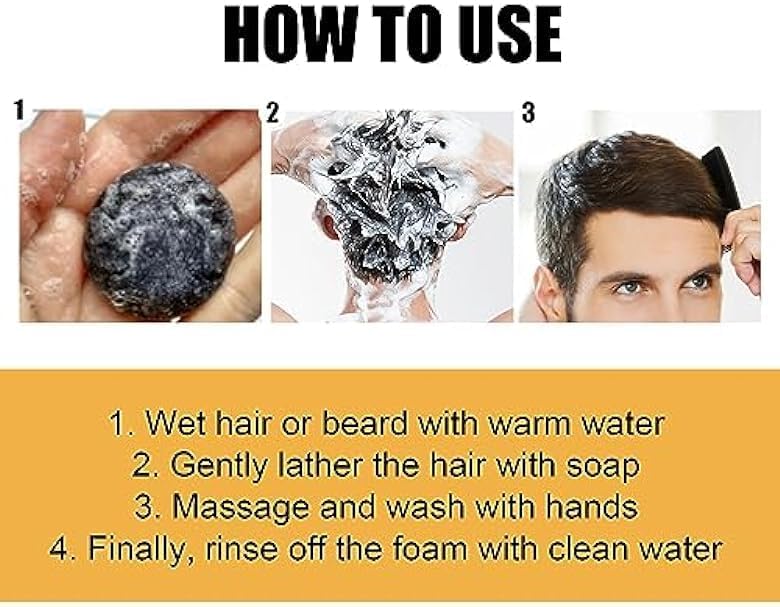 HOW TO USE

1

2

3

1. Wet hair or beard with warm water
2. Gently lather the hair with soap
3. Massage and wash with hands
4. Finally, rinse off the foam with clean water