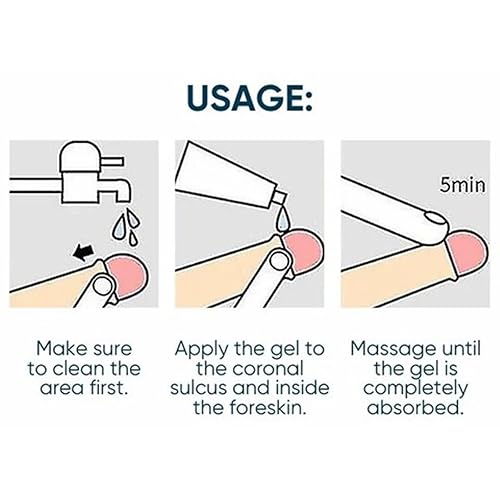 USAGE:

5min

Make sure to clean the area first.

Apply the gel to the coronal sulcus and inside the foreskin.

Massage until the gel is completely absorbed.