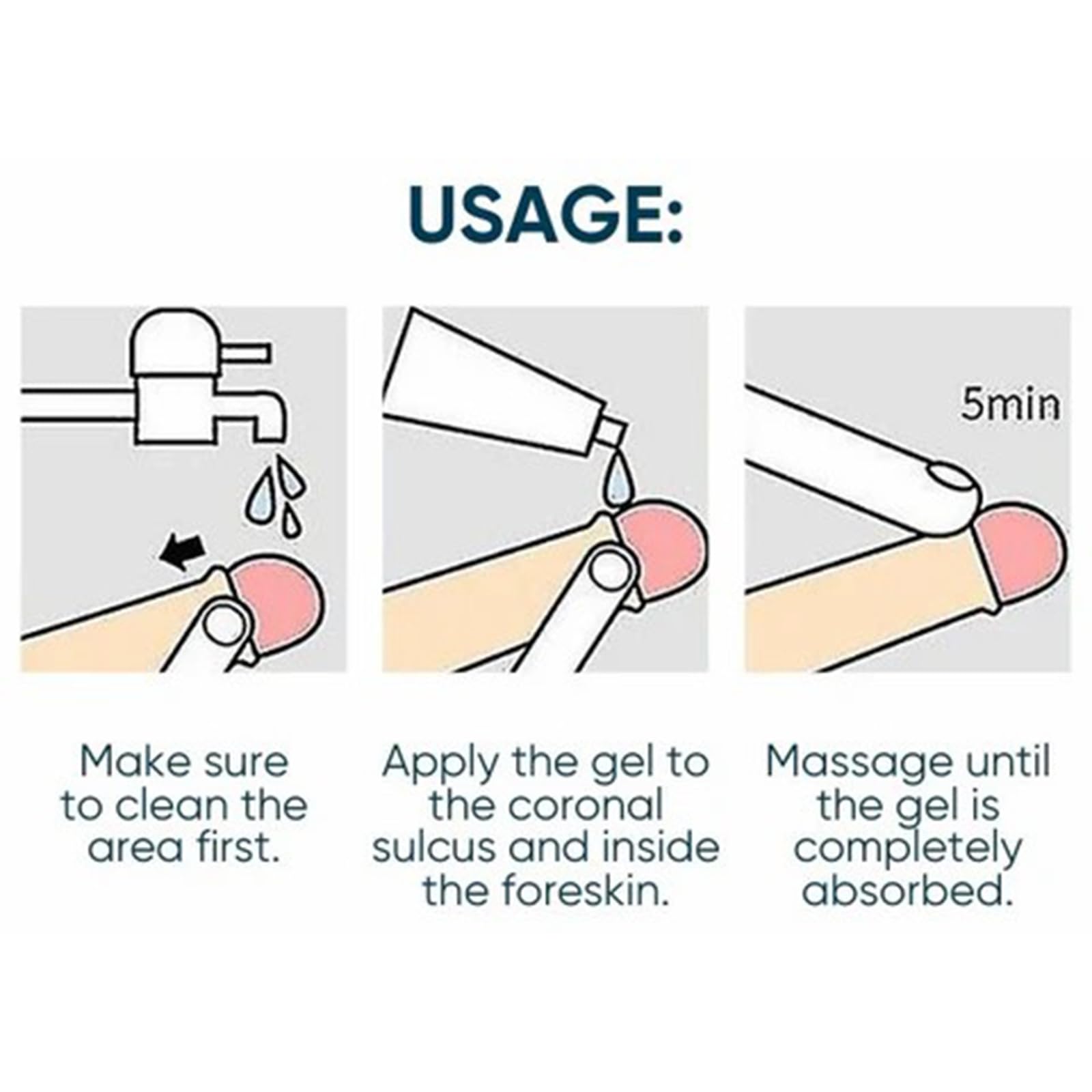 USAGE:

5min

Make sure to clean the area first.

Apply the gel to the coronal sulcus and inside the foreskin.

Massage until the gel is completely absorbed.