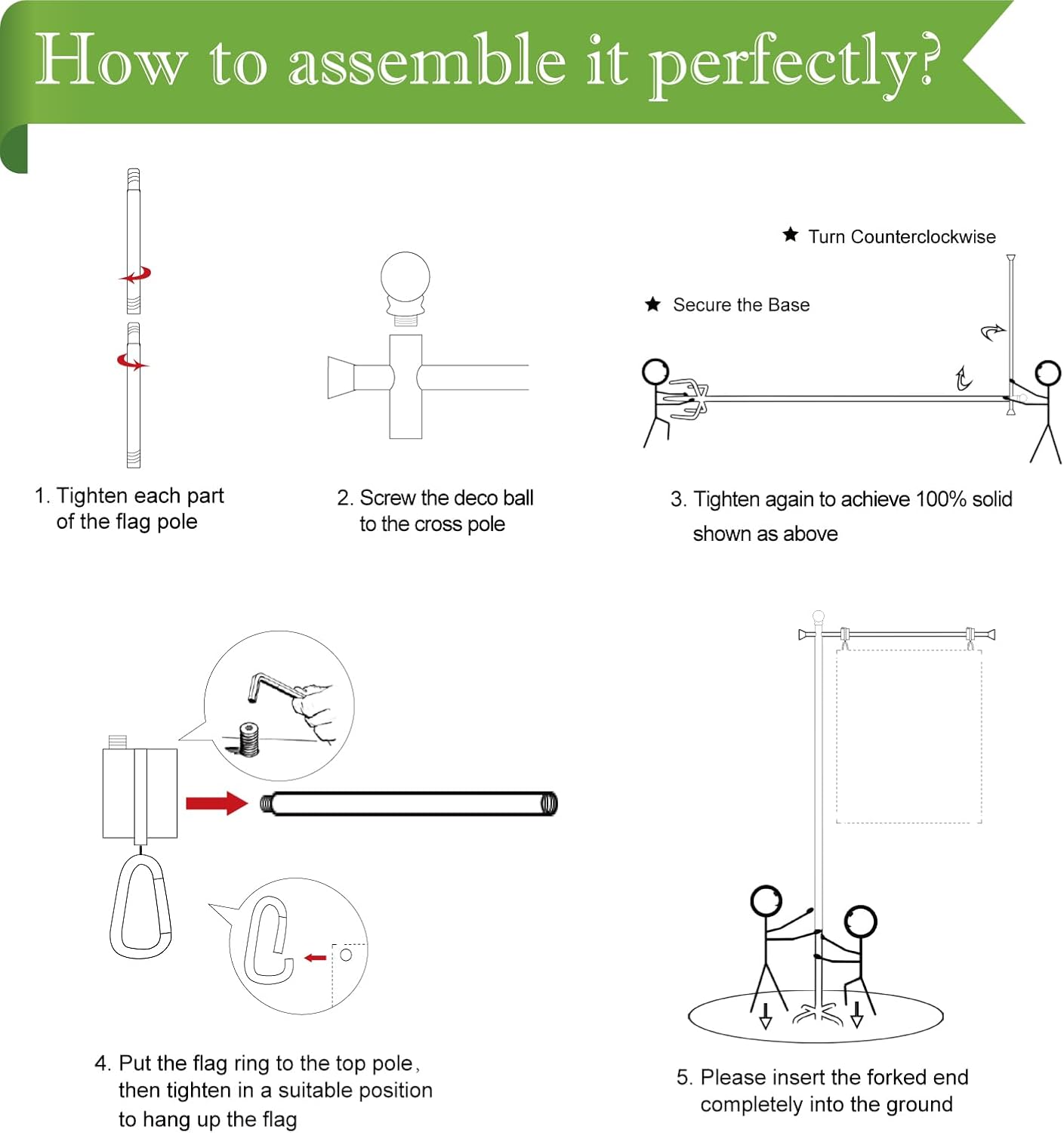 How to assemble it perfectly?

1. Tighten each part of the flag pole

2. Screw the deco ball to the cross pole

★ Turn Counterclockwise

★ Secure the Base

3. Tighten again to achieve 100% solid shown as above

4. Put the flag ring to the top pole, then tighten in a suitable position to hang up the flag

5. Please insert the forked end completely into the ground