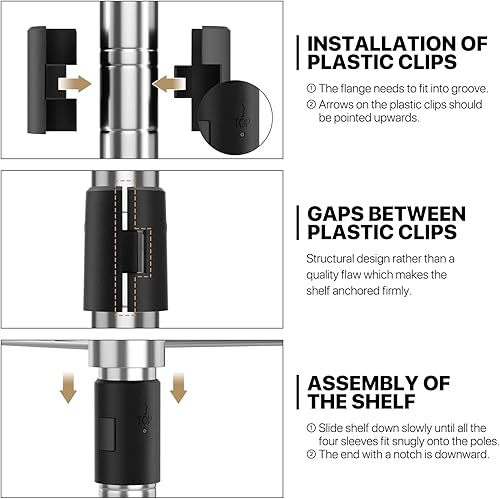 TOP

INSTALLATION OF PLASTIC CLIPS

① The flange needs to fit into groove.
② Arrows on the plastic clips should be pointed upwards.

GAPS BETWEEN PLASTIC CLIPS

Structural design rather than a quality flaw which makes the shelf anchored firmly.

TOP

ASSEMBLY OF THE SHELF

① Slide shelf down slowly until all the four sleeves fit snugly onto the poles.
② The end with a notch is downward.