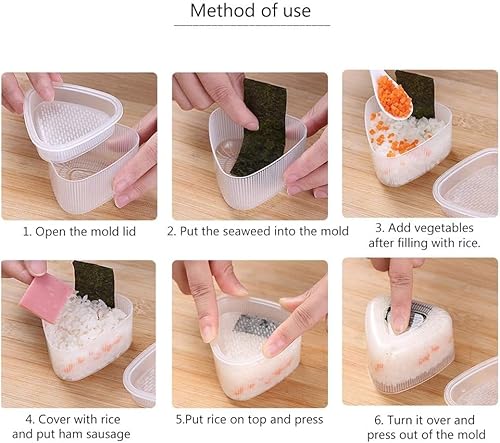 Method of use

1. Open the mold lid

2. Put the seaweed into the mold

3. Add vegetables after filling with rice.

4. Cover with rice and put ham sausage

5.Put rice on top and press

6. Turn it over and press out of the mold