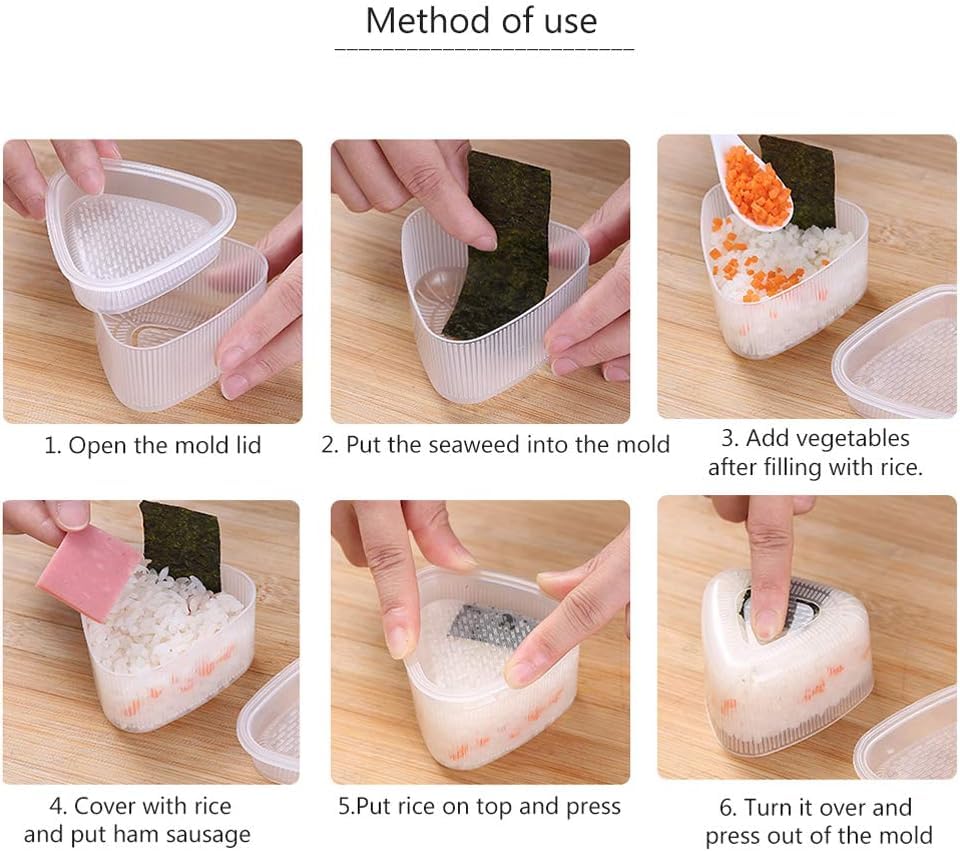 Method of use

1. Open the mold lid

2. Put the seaweed into the mold

3. Add vegetables after filling with rice.

4. Cover with rice and put ham sausage

5.Put rice on top and press

6. Turn it over and press out of the mold