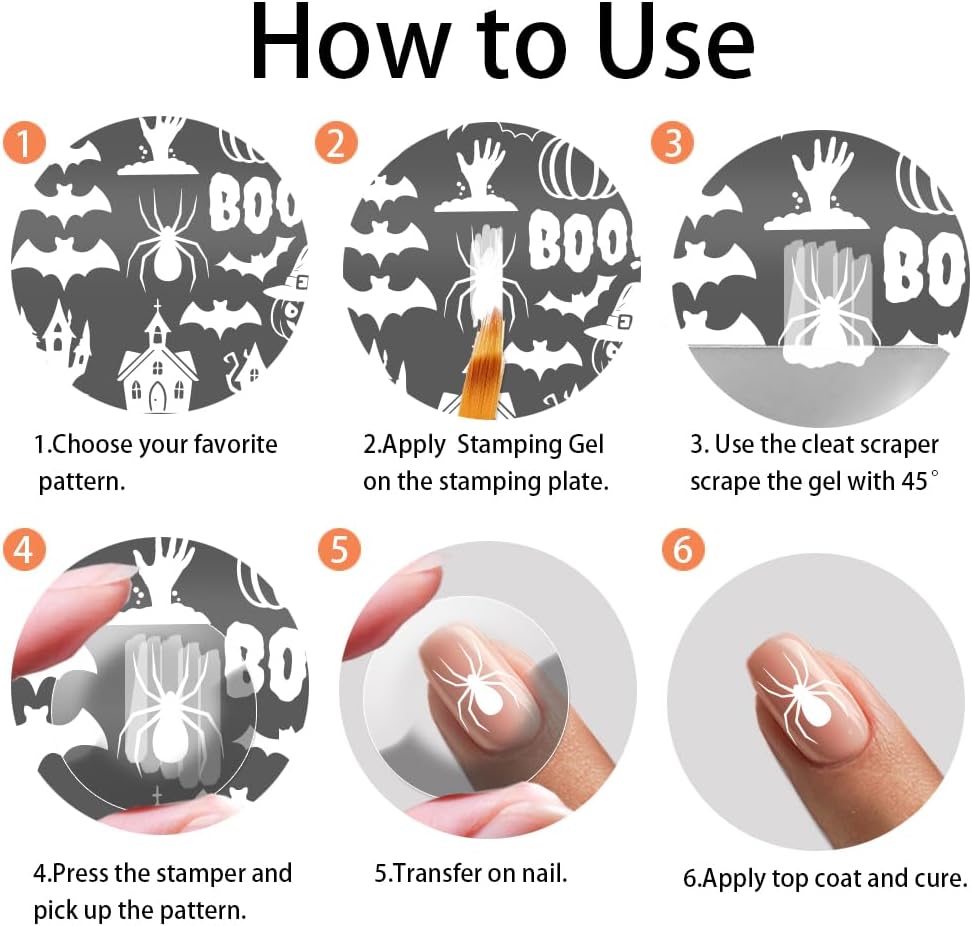 How to Use

1

BOO

1.Choose your favorite pattern.

2

BOO

2.Apply Stamping Gel on the stamping plate.

3

BO

3. Use the cleat scraper scrape the gel with 45°

4

BO

4.Press the stamper and pick up the pattern.

5

5.Transfer on nail.

6

6.Apply top coat and cure.