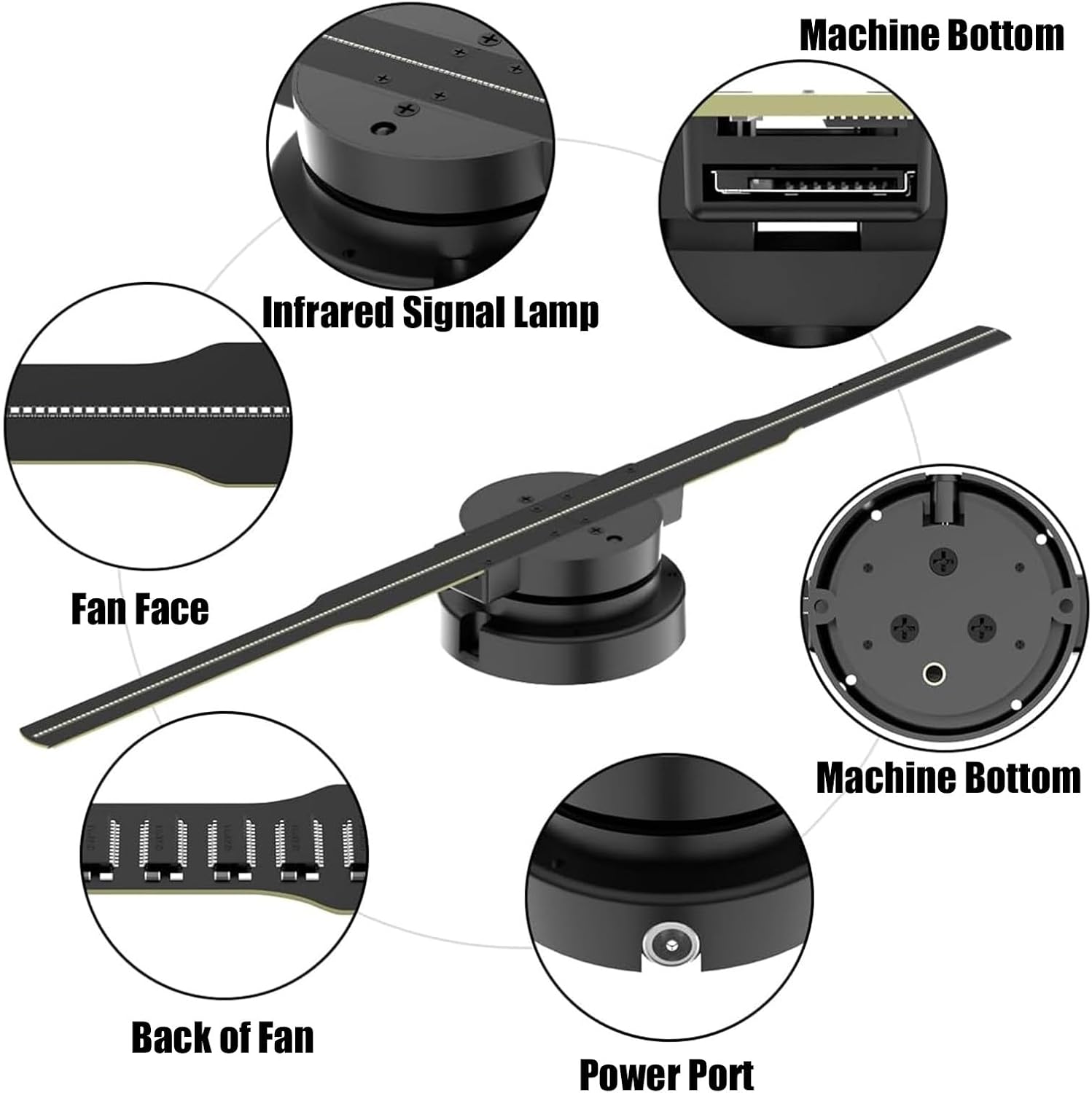 Machine Bottom

Infrared Signal Lamp

Fan Face

Machine Bottom

Back of Fan

Power Port