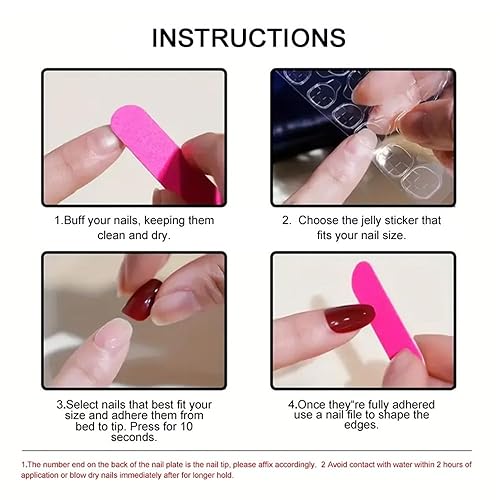 INSTRUCTIONS

1.Buff your nails, keeping them clean and dry.

2. Choose the jelly sticker that fits your nail size.

3.Select nails that best fit your size and adhere them from bed to tip. Press for 10 seconds.

4.Once they"re fully adhered use a nail file to shape the edges.

1.The number end on the back of the nail plate is the nail tip, please affix accordingly. 2 Avoid contact with water within 2 hours of application or blow dry nails immediately after for longer hold.