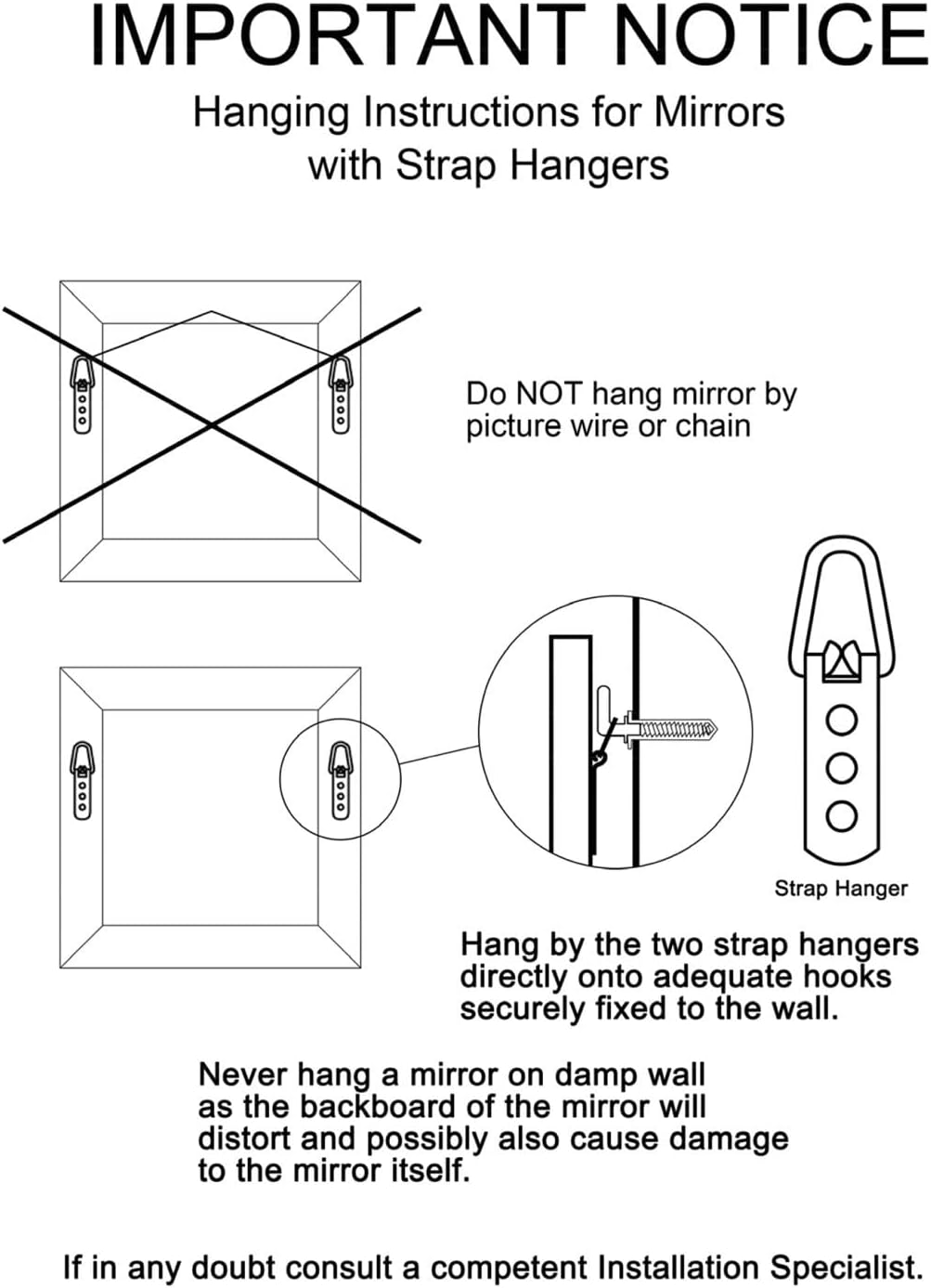 IMPORTANT NOTICE

Hanging Instructions for Mirrors with Strap Hangers

Do NOT hang mirror by picture wire or chain

Strap Hanger

Hang by the two strap hangers directly onto adequate hooks securely fixed to the wall.

Never hang a mirror on damp wall as the backboard of the mirror will distort and possibly also cause damage to the mirror itself.

If in any doubt consult a competent Installation Specialist.