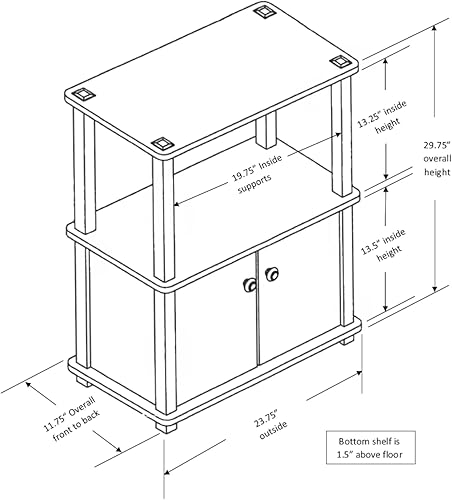 13.25" inside height

29.75" overall height

19.75" Inside supports

13.5" inside height

11.75" Overall front to back

23.75" outside

Bottom shelf is 1.5" above floor