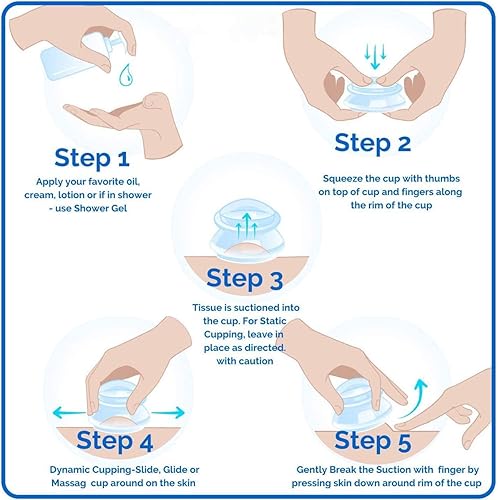 Step 1

Apply your favorite 0il, cream, lotion or if in shower - use Shower Gel

Step 2

Squeeze the cup with thumbs on top of cup and fingers along the rim of the cup

Step 3

Tissue is suctioned into the cup. For Static Cupping, leave in place as directed. with caution

Step 4

Dynamic Cupping-Slide, Glide or Massag cup around on the skin

Step 5

Gently Break the Suction with finger by pressing skin down around rim of the cup