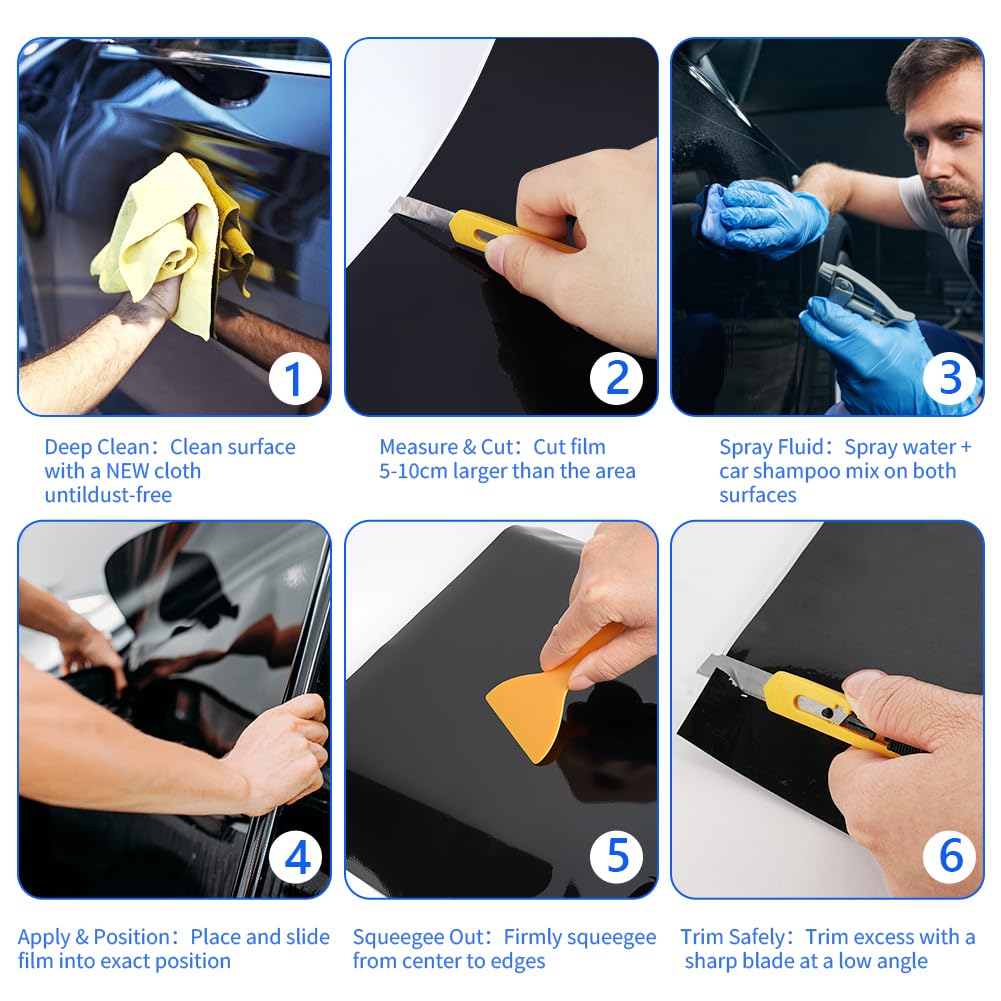 1

Deep Clean：Clean surface with a NEW cloth untildust-free

2

Measure & Cut：Cut film 5-10cm larger than the area

3

Spray Fluid：Spray water + car shampoo mix on both surfaces

4

Apply & Position：Place and slide film into exact position

5

Squeegee Out：Firmly squeegee from center to edges

6

Trim Safely：Trim excess with a sharp blade at a low angle