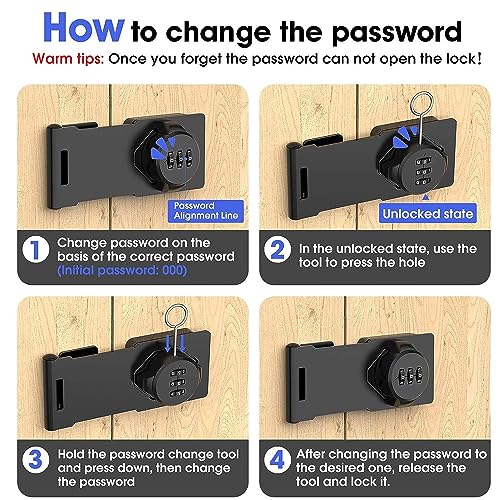 How to change the password

Warm tips: Once you forget the password can not open the lock!

Password Alignment Line

1 Change password on the basis of the correct password (Initial password: 000)

Unlocked state

2 In the unlocked state, use the tool to press the hole

3 Hold the password change tool and press down, then change the password

4 After changing the password to the desired one, release the tool and lock it.