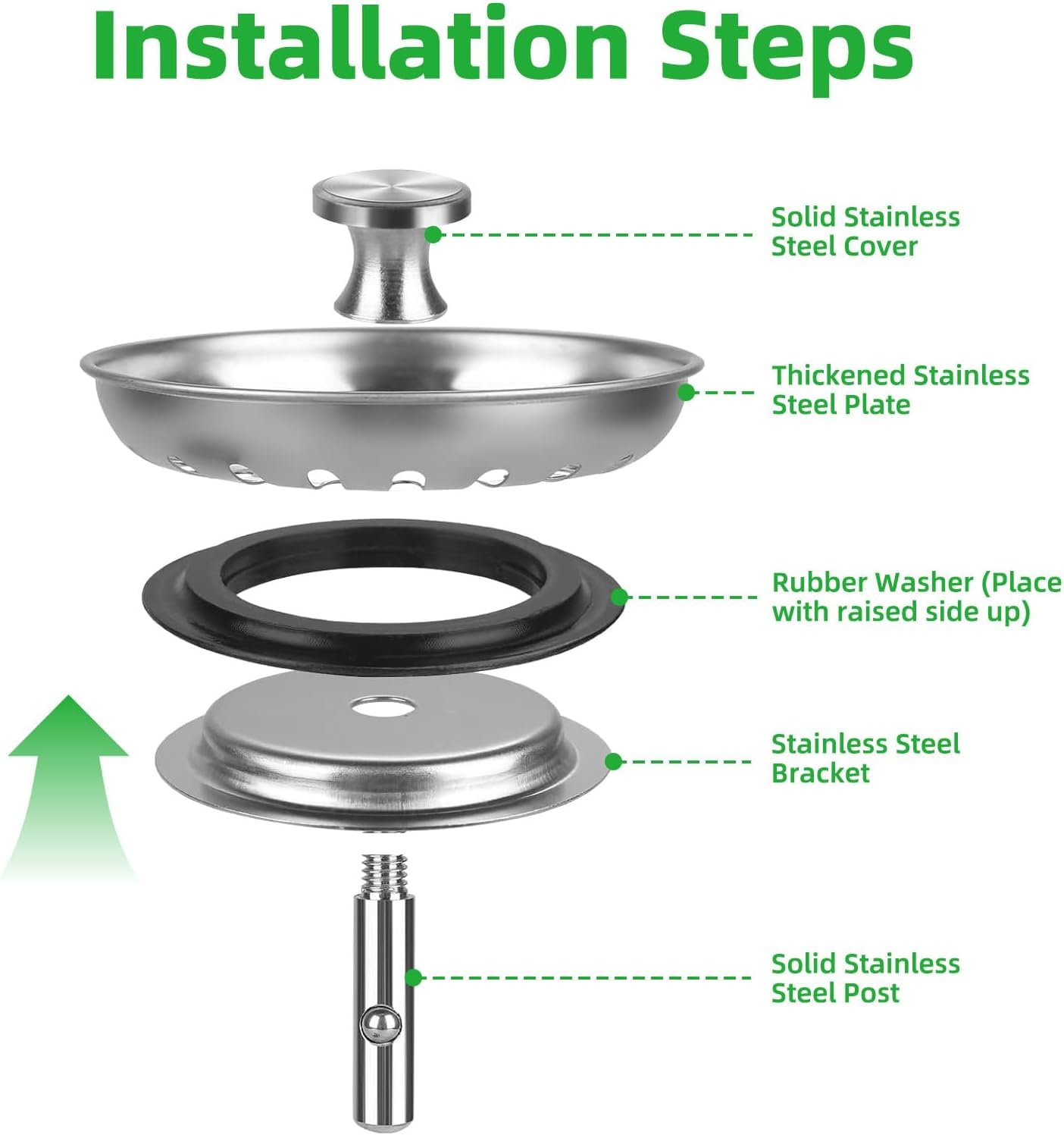 Installation Steps

Solid Stainless Steel Cover

Thickened Stainless Steel Plate

Rubber Washer (Place with raised side up)

Stainless Steel Bracket

Solid Stainless Steel Post