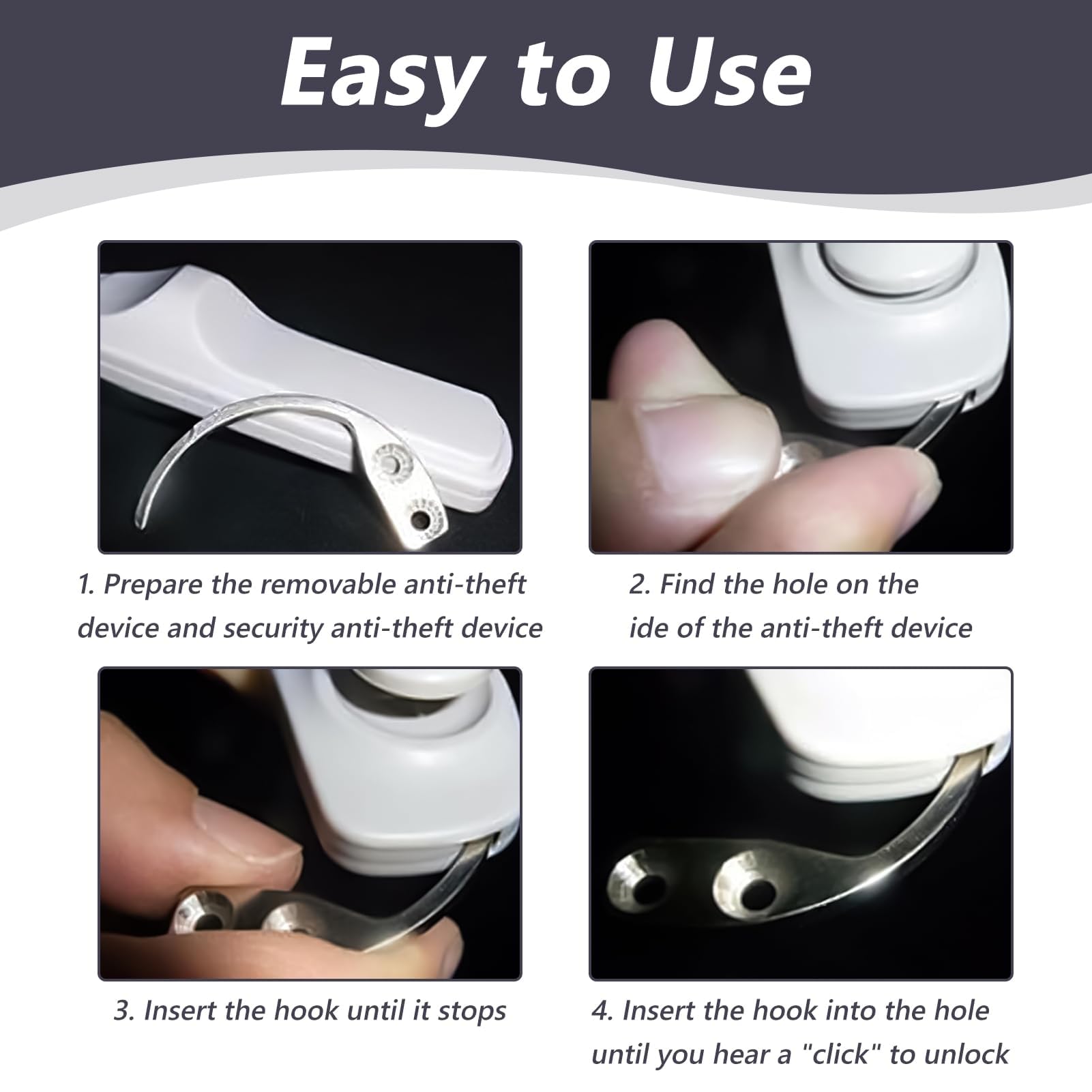 Easy to Use

1. Prepare the removable anti-theft device and security anti-theft device

2. Find the hole on the ide of the anti-theft device

3. Insert the hook until it stops

4. Insert the hook into the hole until you hear a "click" to unlock