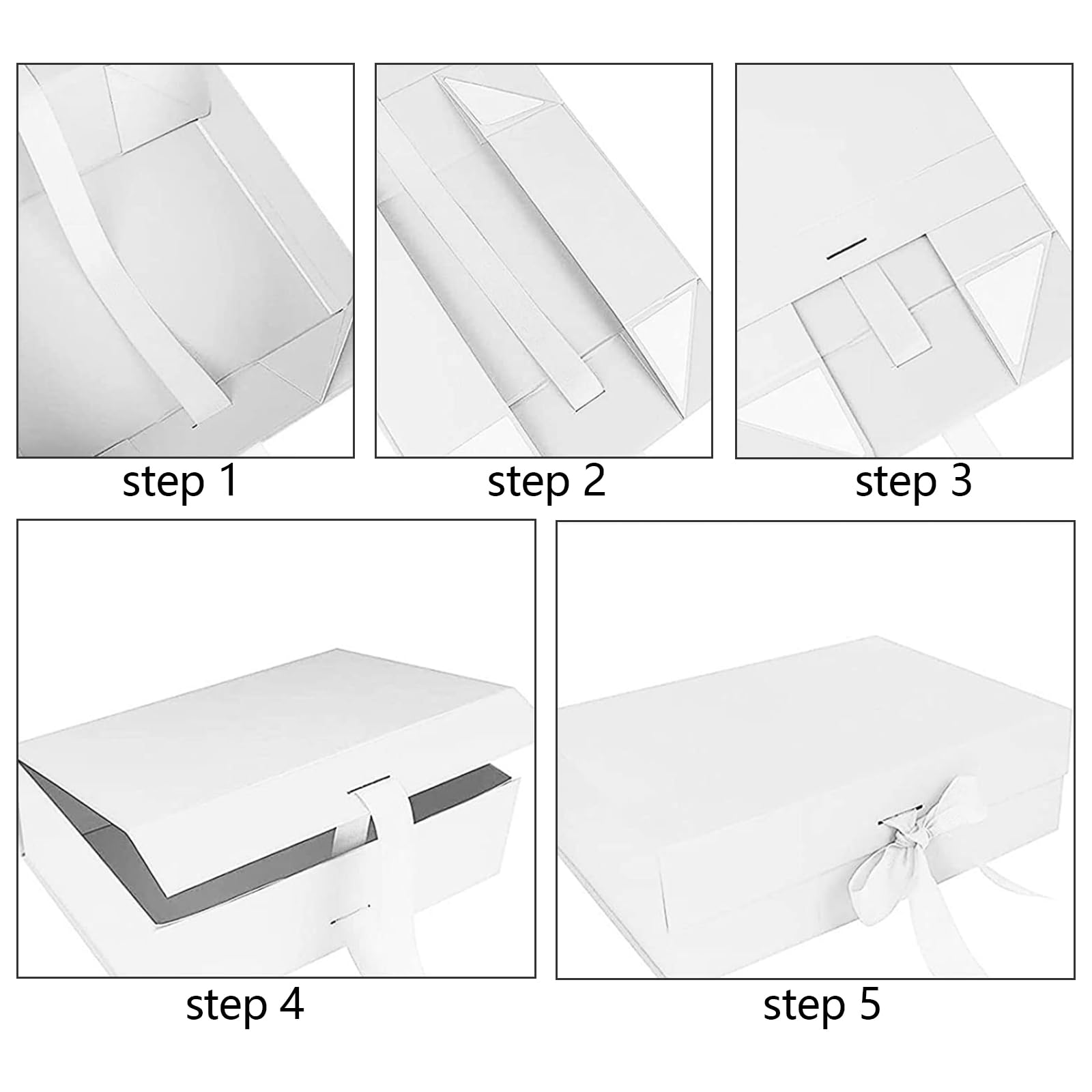 step 1

step 2

step 3

step 4

step 5