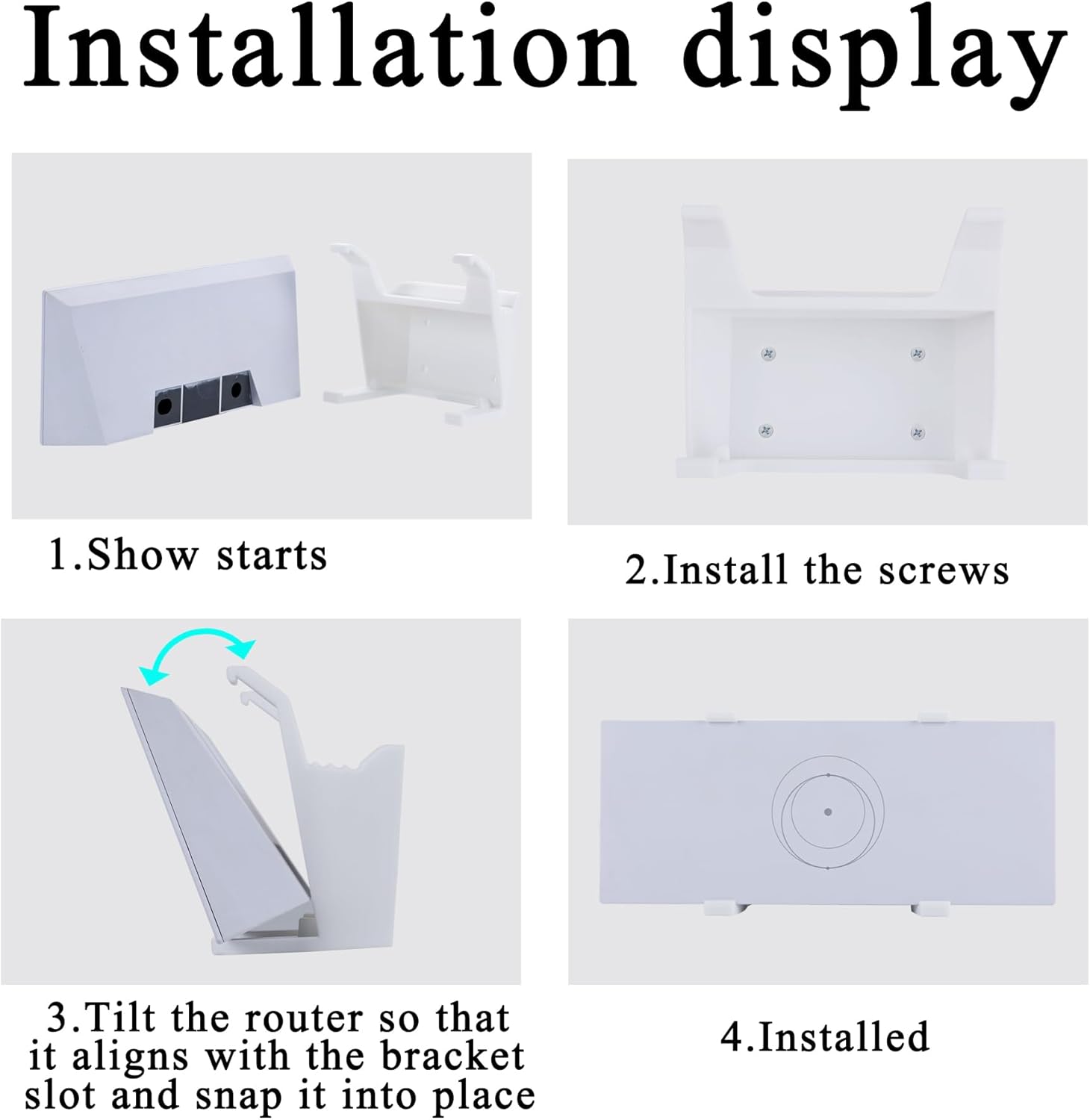 Installation display

1.Show starts

2.Install the screws

3.Tilt the router so that it aligns with the bracket slot and snap it into place

4.Installed