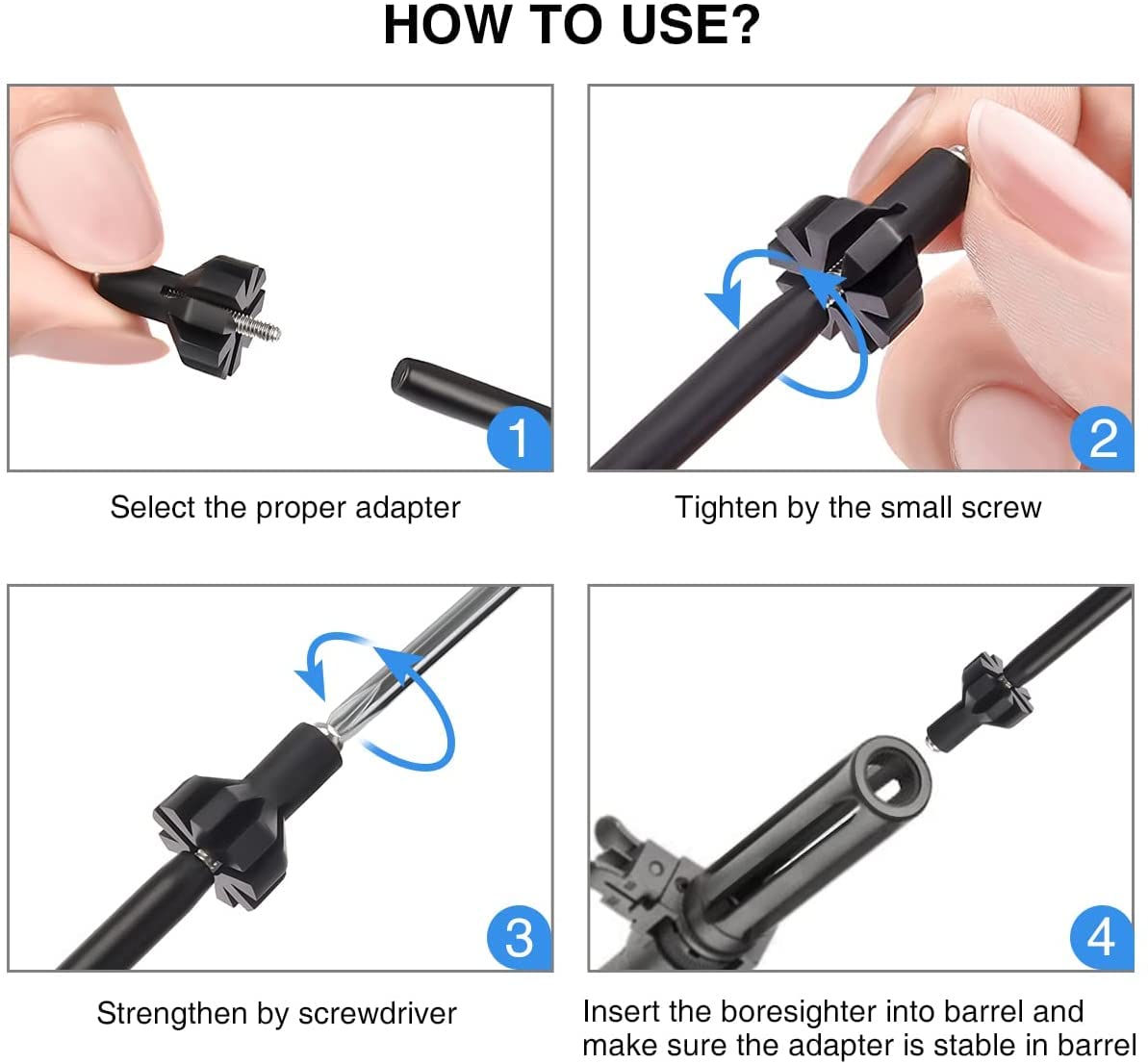 HOW TO USE?

1

Select the proper adapter

2

Tighten by the small screw

3

Strengthen by screwdriver

4

Insert the boresighter into barrel and make sure the adapter is stable in barrel